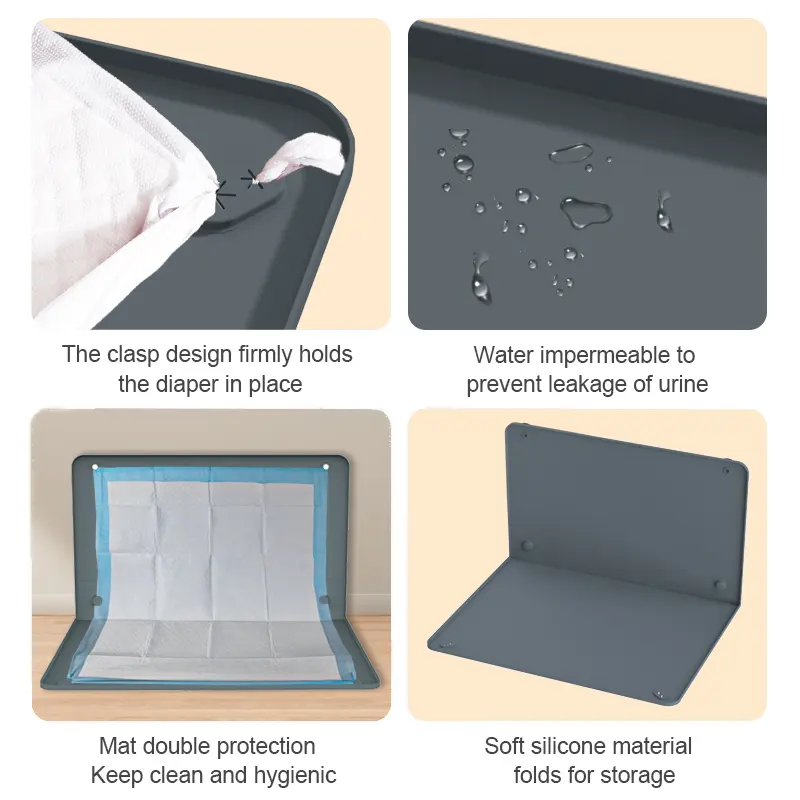 The clasp design firmly holds the diaper in place

Water impermeable to prevent leakage of urine

Mat double protection
Keep clean and hygienic

Soft silicone material folds for storage