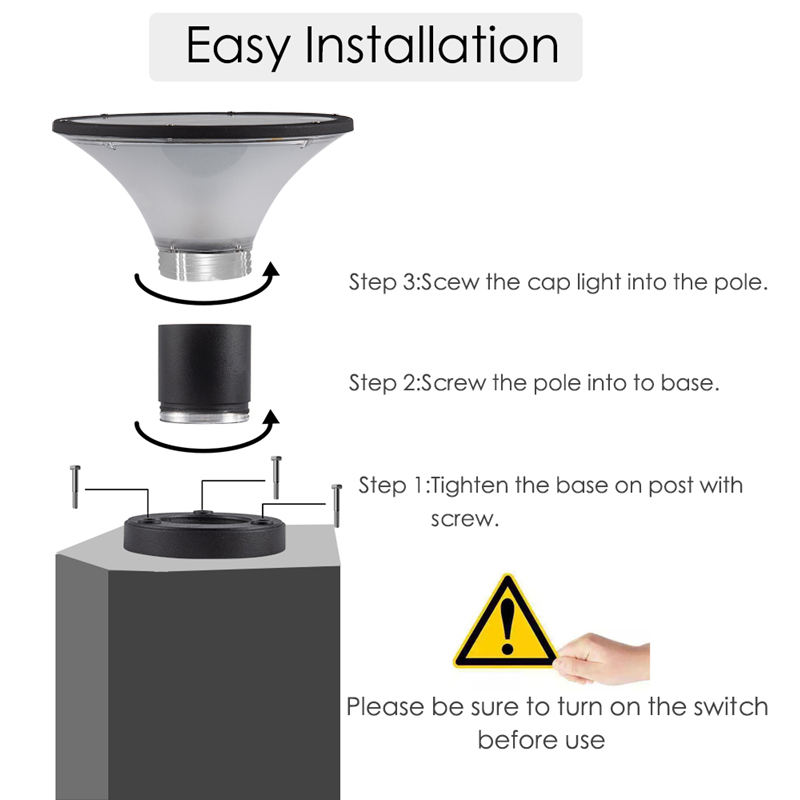 Easy Installation

Step 3:Scew the cap light into the pole.

Step 2:Screw the pole into to base.

Step 1:Tighten the base on post with screw.

Please be sure to turn on the switch before use