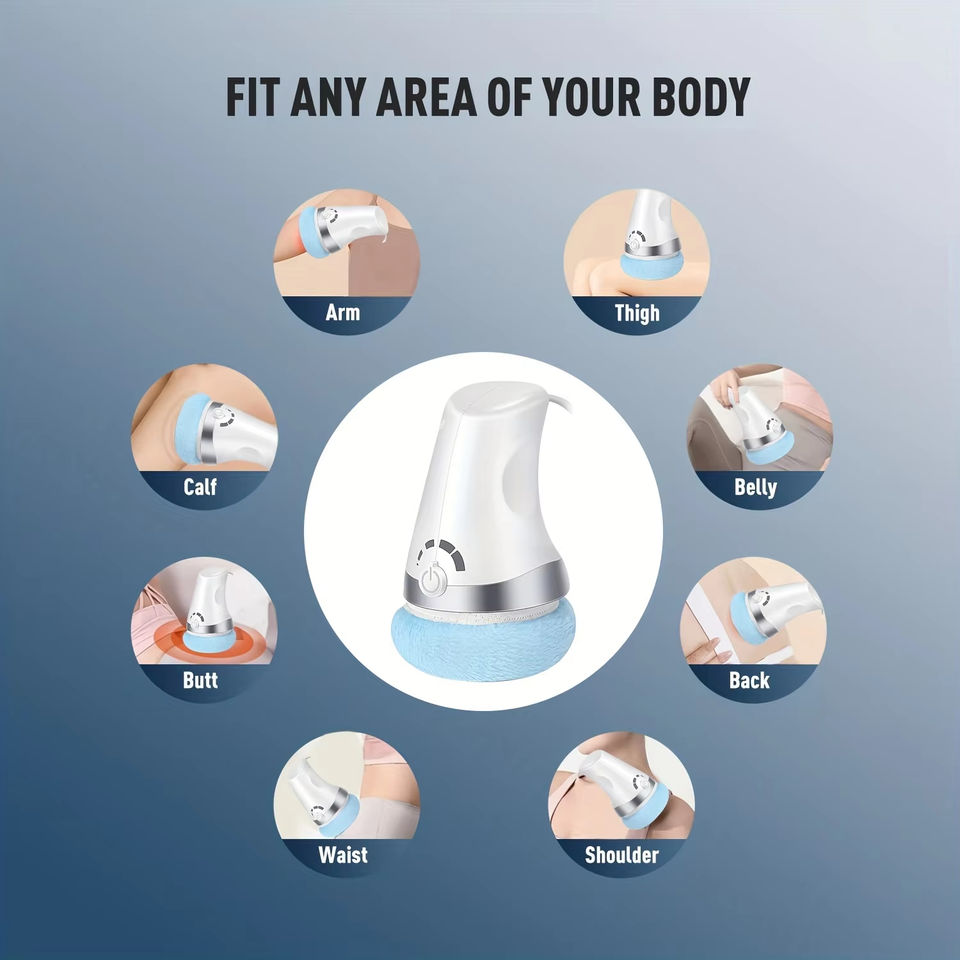 FIT ANY AREA OF YOUR BODY

Arm

Thigh

Calf

Belly

Butt

Back

Waist

Shoulder