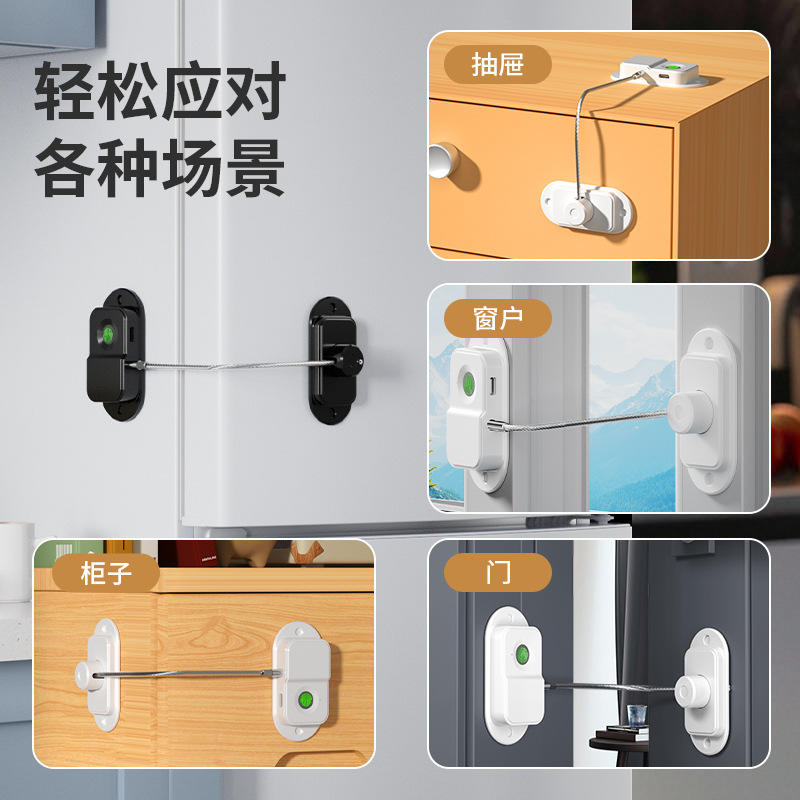 轻松应对
各种场景

抽屉

窗户

柜子

门