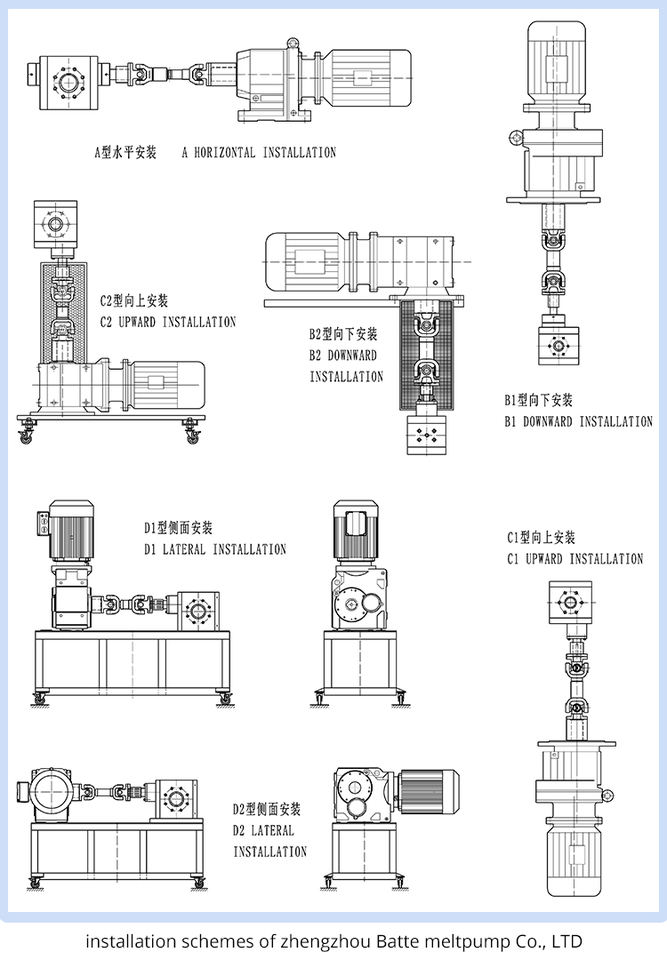 A型水平安装　A HORIZONTAL INSTALLATION

C2型向上安装
C2 UPWARD INSTALLATION

B2型向下安装
B2 DOWNWARD INSTALLATION

B1型向下安装
B1 DOWNWARD INSTALLATION

D1型侧面安装
D1 LATERAL INSTALLATION

C1型向上安装
C1 UPWARD INSTALLATION

D2型侧面安装
D2 LATERAL INSTALLATION

installation schemes of zhengzhou Batte meltpump Co., LTD