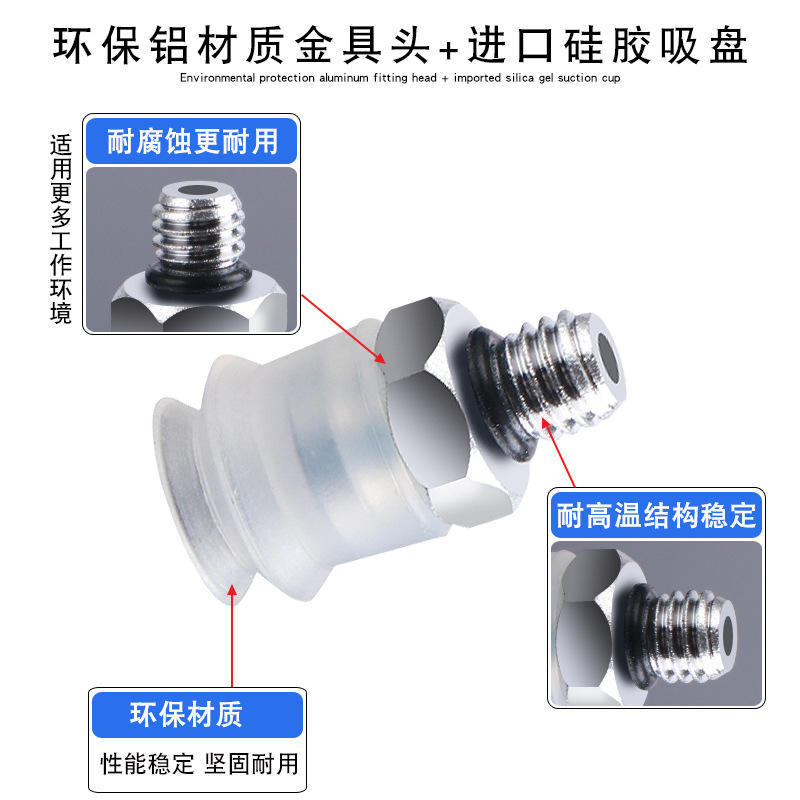 环保铝材质金具头+进口硅胶吸盘
Environmental protection aluminum fitting head + imported silica gel suction cup

适用更多工作环境

耐腐蚀更耐用

耐高温结构稳定

环保材质
性能稳定 坚固耐用