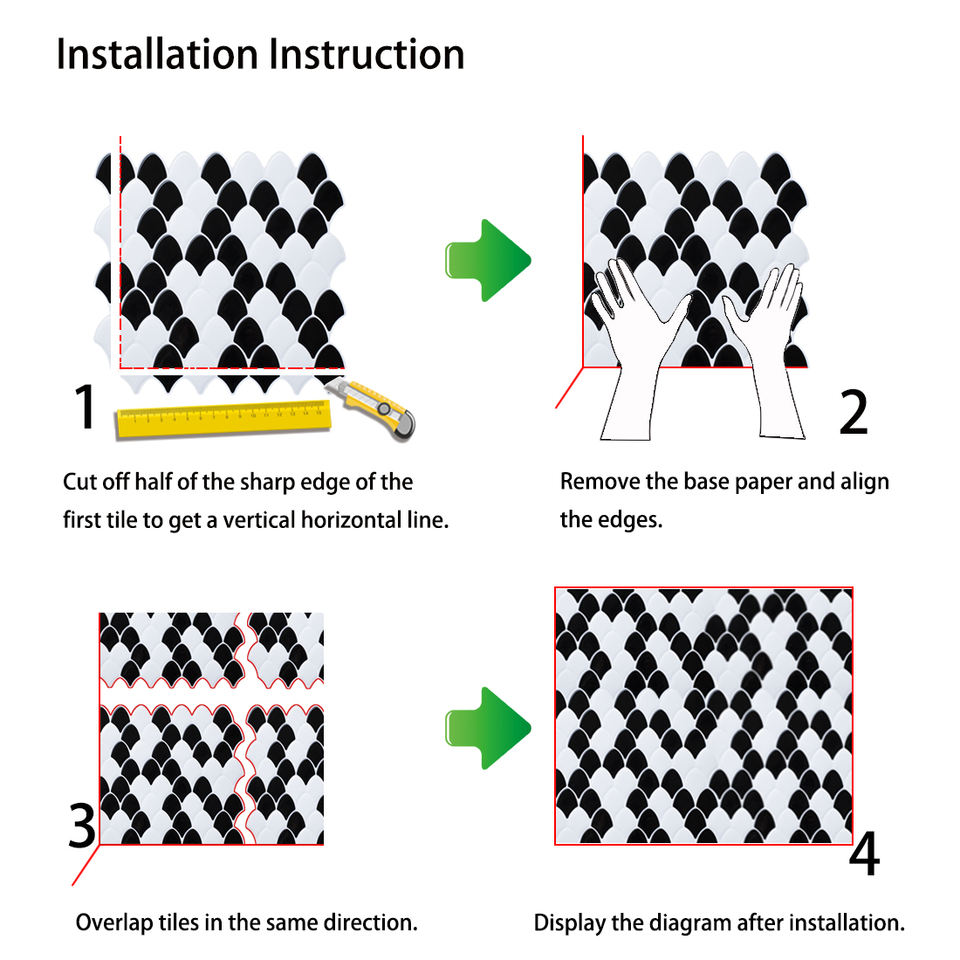 Installation Instruction

1

Cut off half of the sharp edge of the first tile to get a vertical horizontal line.

2

Remove the base paper and align the edges.

3

Overlap tiles in the same direction.

4

Display the diagram after installation.