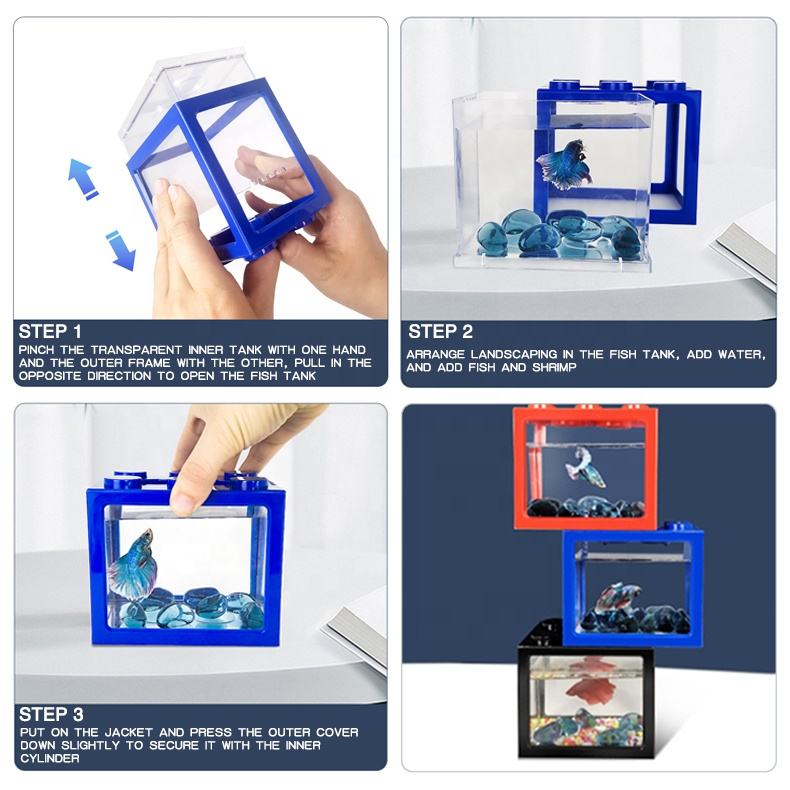 STEP 1
PINCH THE TRANSPARENT INNER TANK WITH ONE HAND AND THE OUTER FRAME WITH THE OTHER, PULL IN THE OPPOSITE DIRECTION TO OPEN THE FISH TANK

STEP 2
ARRANGE LANDSCAPING IN THE FISH TANK, ADD WATER, AND ADD FISH AND SHRIMP

STEP 3
PUT ON THE JACKET AND PRESS THE OUTER COVER DOWN SLIGHTLY TO SECURE IT WITH THE INNER CYLINDER