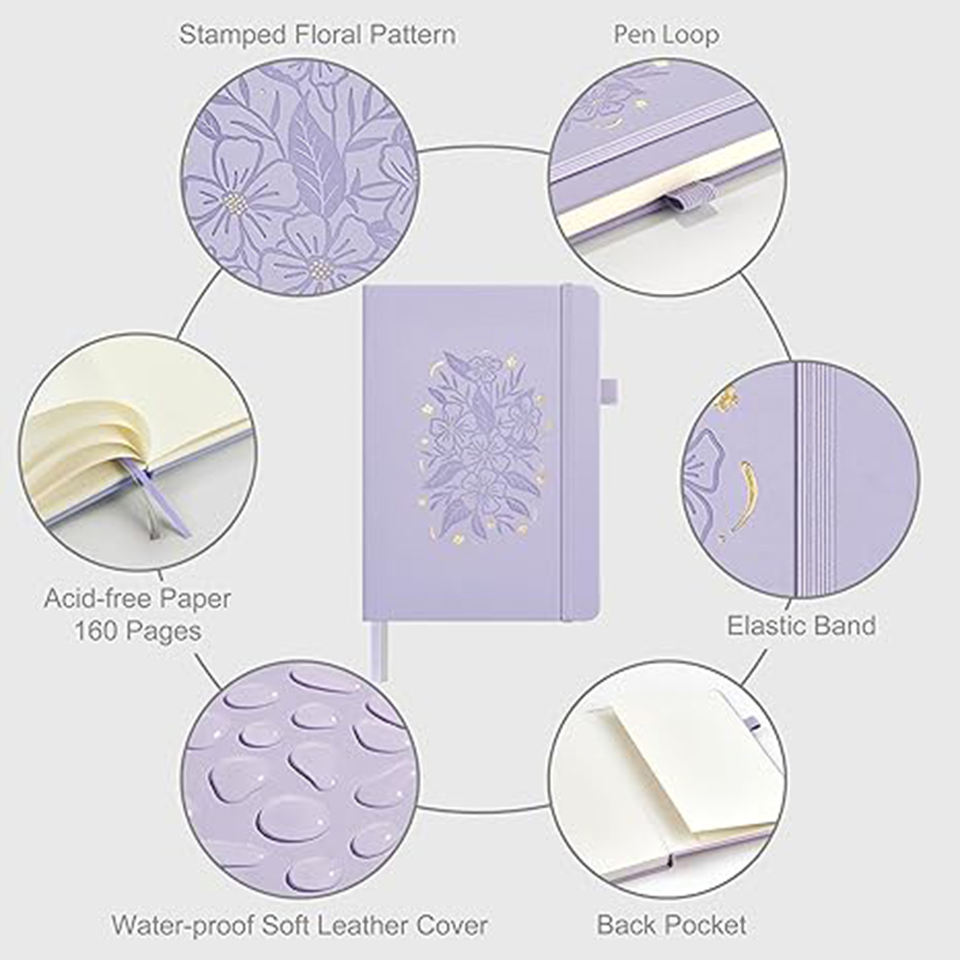 Stamped Floral Pattern

Pen Loop

Acid-free Paper
160 Pages

Elastic Band

Water-proof Soft Leather Cover

Back Pocket