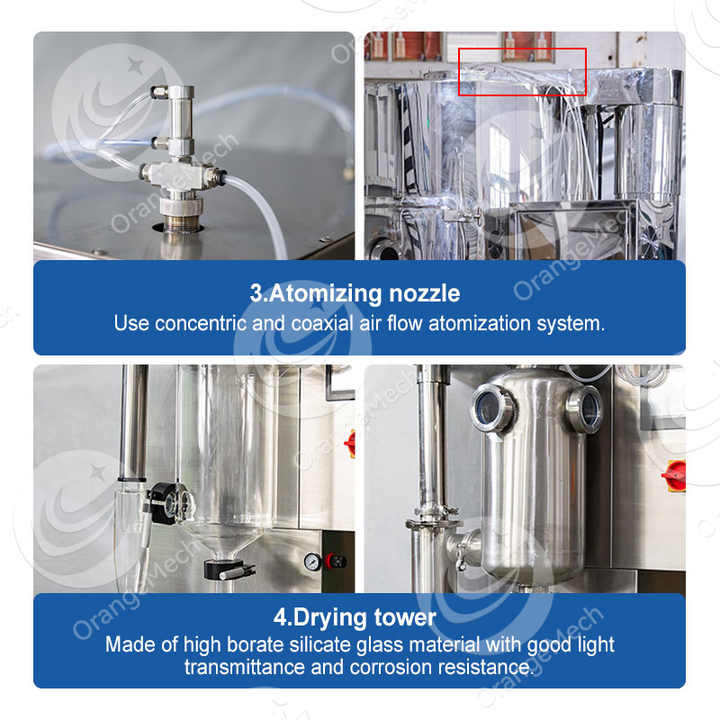 OrangeMech

3.Atomizing nozzle
Use concentric and coaxial air flow atomization system.

4.Drying tower
Made of high borate silicate glass material with good light transmittance and corrosion resistance.