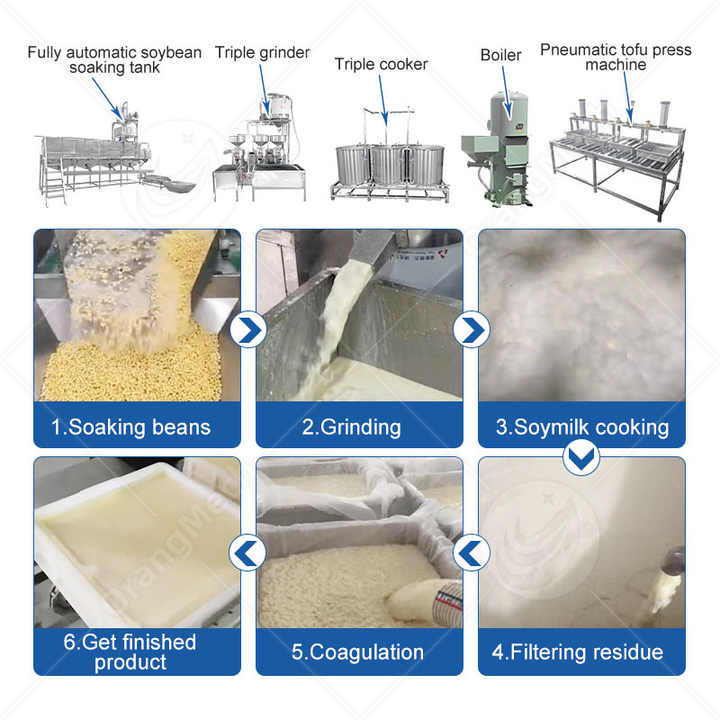 Fully automatic soybean soaking tank

Triple grinder

Triple cooker

Boiler

Pneumatic tofu press machine

1.Soaking beans

2.Grinding

3.Soymilk cooking

6.Get finished product

5.Coagulation

4.Filtering residue