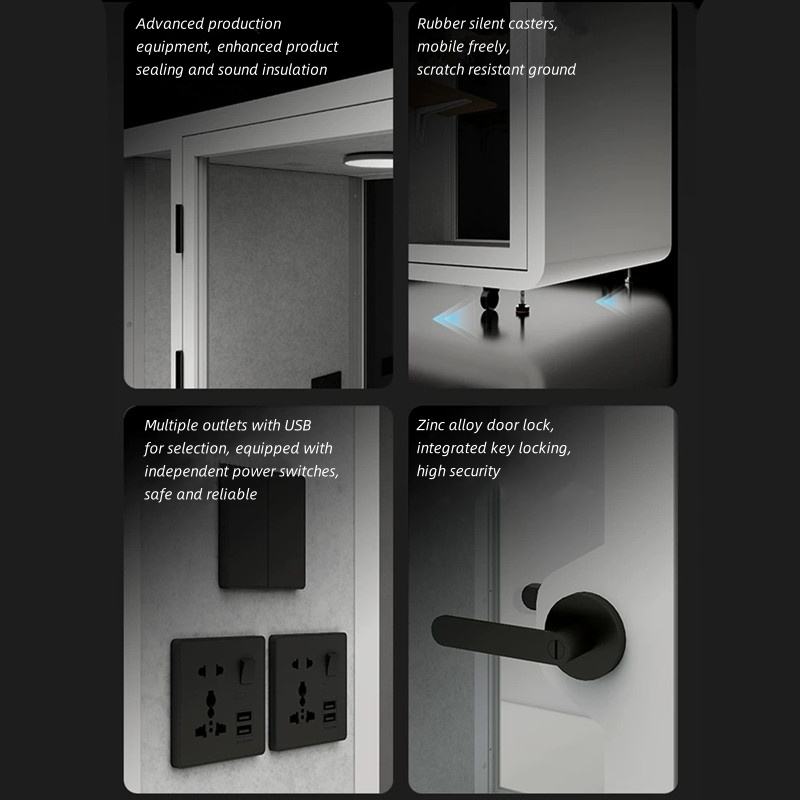 Advanced production equipment, enhanced product sealing and sound insulation

Rubber silent casters, mobile freely, scratch resistant ground

Multiple outlets with USB for selection, equipped with independent power switches, safe and reliable

Zinc alloy door lock, integrated key locking, high security