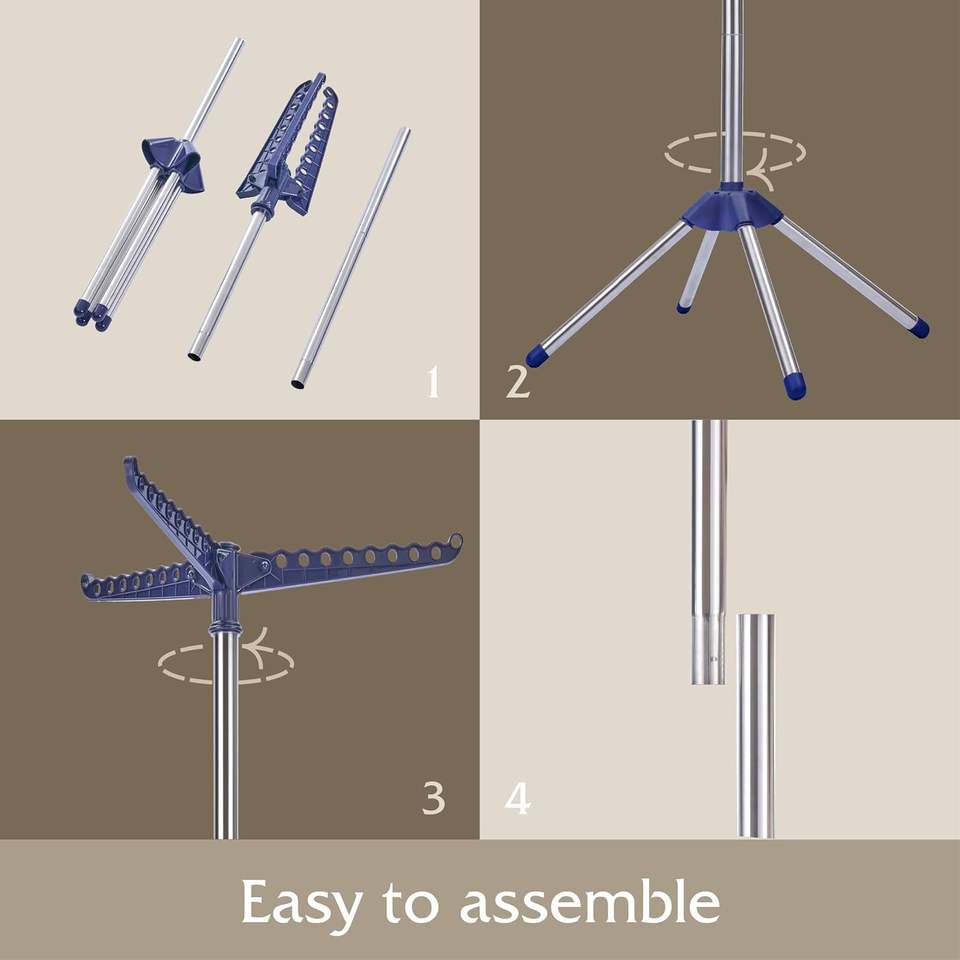 1 2

3 4

Easy to assemble