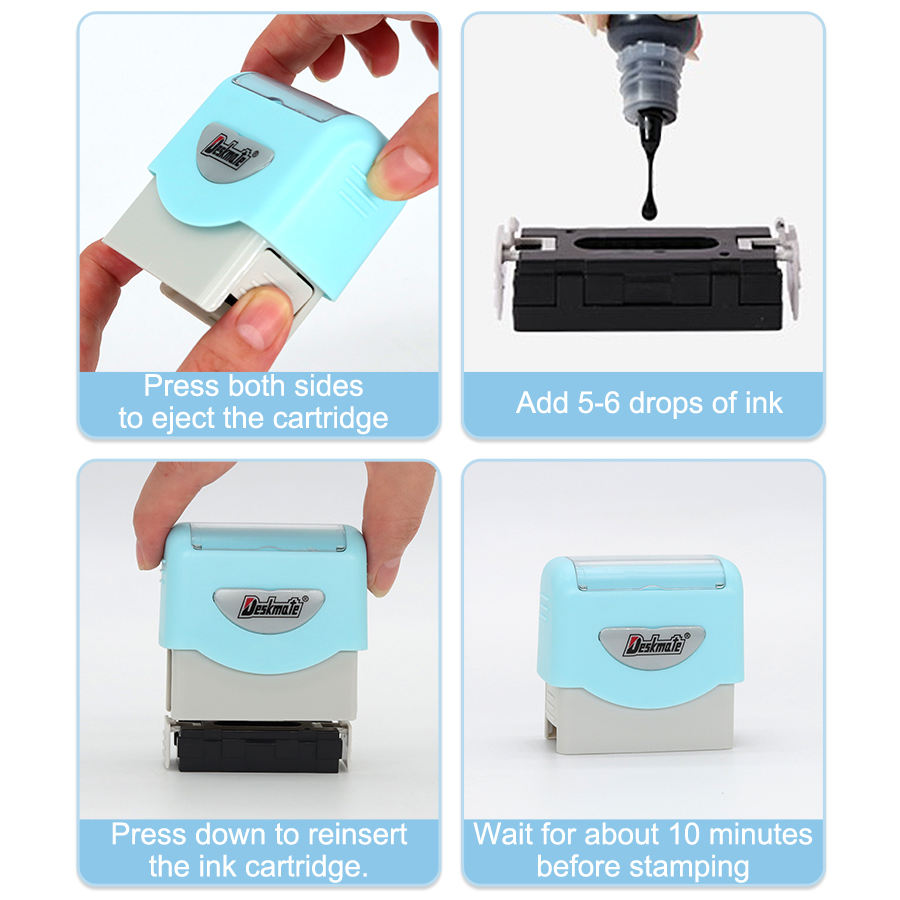 Deskmate®

Press both sides to eject the cartridge

Add 5-6 drops of ink

Deskmate®

Press down to reinsert the ink cartridge.

Deskmate®

Wait for about 10 minutes before stamping