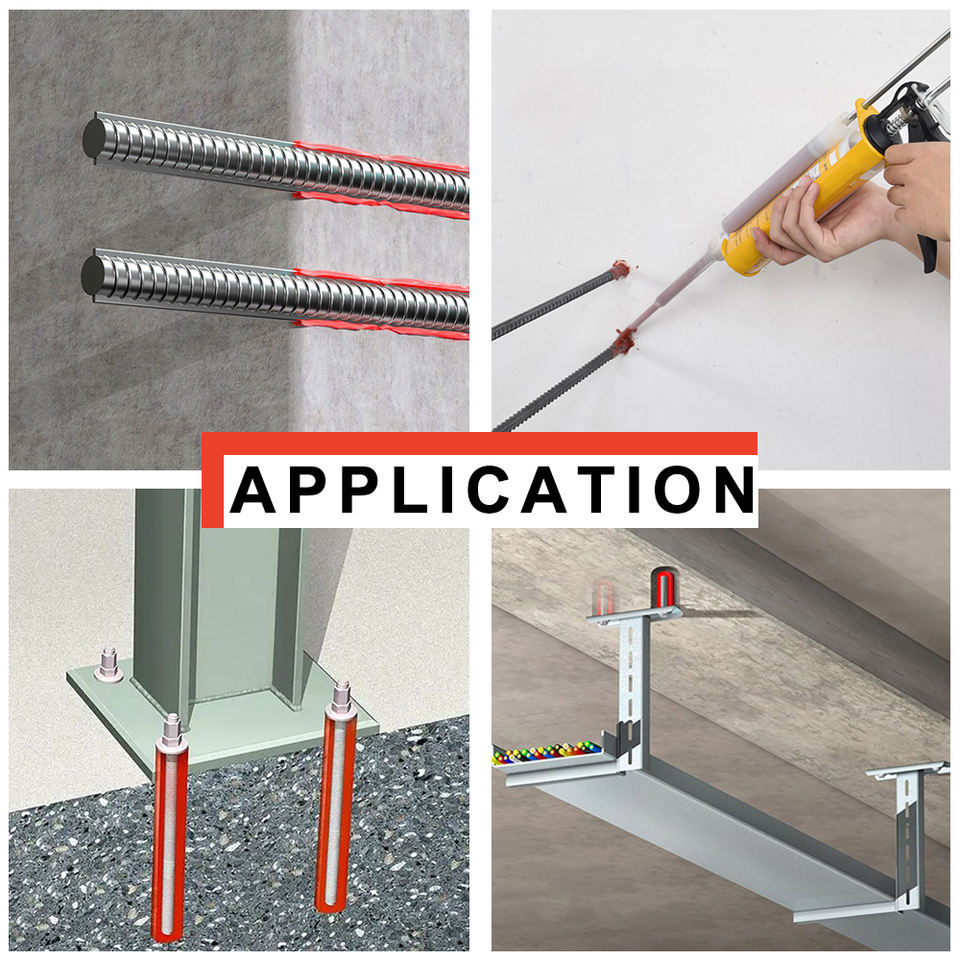 APPLICATION