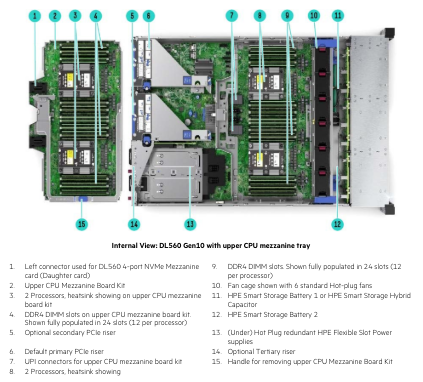 1 2 3 4 5 6 7 8 9 10 11

15 14 13 12

Internal View: DL560 Gen10 with upper CPU mezzanine tray

1. Left connector used for DL560 4-port NVMe Mezzanine card (Daughter card)
2. Upper CPU Mezzanine Board Kit
3. 2 Processors, heatsink showing on upper CPU mezzanine board kit
4. DDR4 DIMM slots on upper CPU mezzanine board kit. Shown fully populated in 24 slots (12 per processor)
5. Optional secondary PCIe riser
6. Default primary PCIe riser
7. UPI connectors for upper CPU mezzanine board kit
8. 2 Processors, heatsink showing

9. DDR4 DIMM slots. Shown fully populated in 24 slots (12 per processor)
10. Fan cage shown with 6 standard Hot-plug fans
11. HPE Smart Storage Battery 1 or HPE Smart Storage Hybrid Capacitor
12. HPE Smart Storage Battery 2
13. (Under) Hot Plug redundant HPE Flexible Slot Power supplies
14. Optional Tertiary riser
15. Handle for removing upper CPU Mezzanine Board Kit