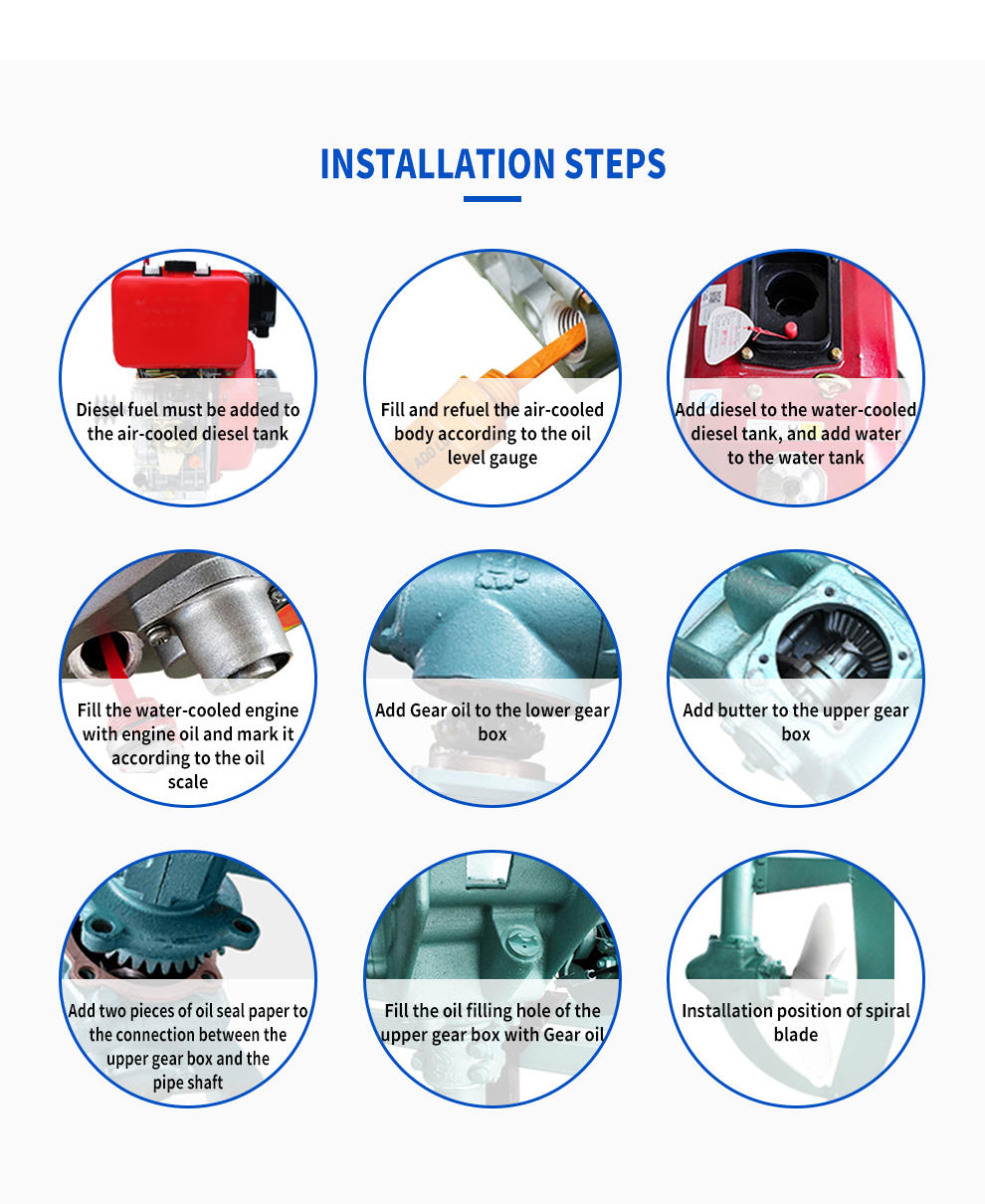 INSTALLATION STEPS

Diesel fuel must be added to the air-cooled diesel tank

Fill and refuel the air-cooled body according to the oil level gauge

Add diesel to the water-cooled diesel tank, and add water to the water tank

Fill the water-cooled engine with engine oil and mark it according to the oil scale

Add Gear oil to the lower gear box

Add butter to the upper gear box

Add two pieces of oil seal paper to the connection between the upper gear box and the pipe shaft

Fill the oil filling hole of the upper gear box with Gear oil

Installation position of spiral blade