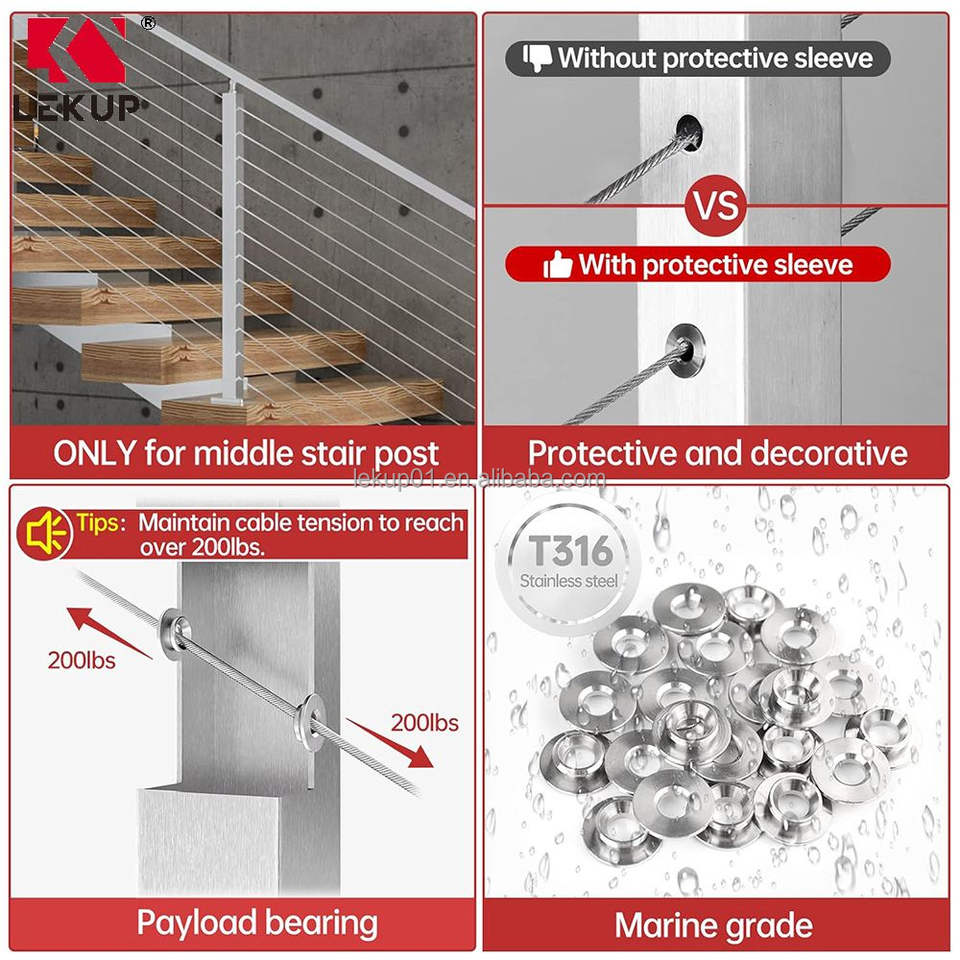 LEKUP®

ONLY for middle stair post

Without protective sleeve

VS

With protective sleeve

Protective and decorative

lekup01.en.alibaba.com

Tips: Maintain cable tension to reach over 200lbs.

200lbs

200lbs

Payload bearing

T316
Stainless steel

Marine grade