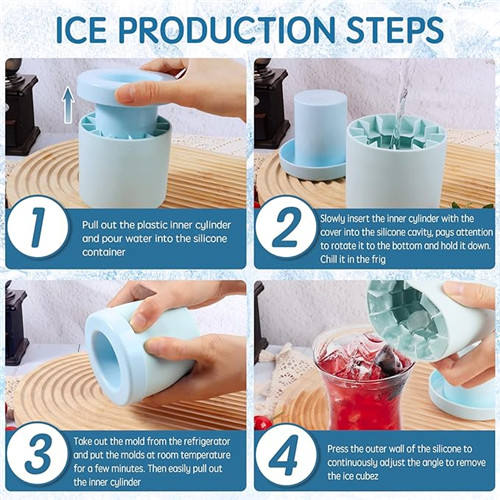 ICE PRODUCTION STEPS

1

Pull out the plastic inner cylinder and pour water into the silicone container

2

Slowly insert the inner cylinder with the cover into the silicone cavity, pays attention to rotate it to the bottom and hold it down. Chill it in the frig

3

Take out the mold from the refrigerator and put the molds at room temperature for a few minutes. Then easily pull out the inner cylinder

4

Press the outer wall of the silicone to continuously adjust the angle to remove the ice cubez