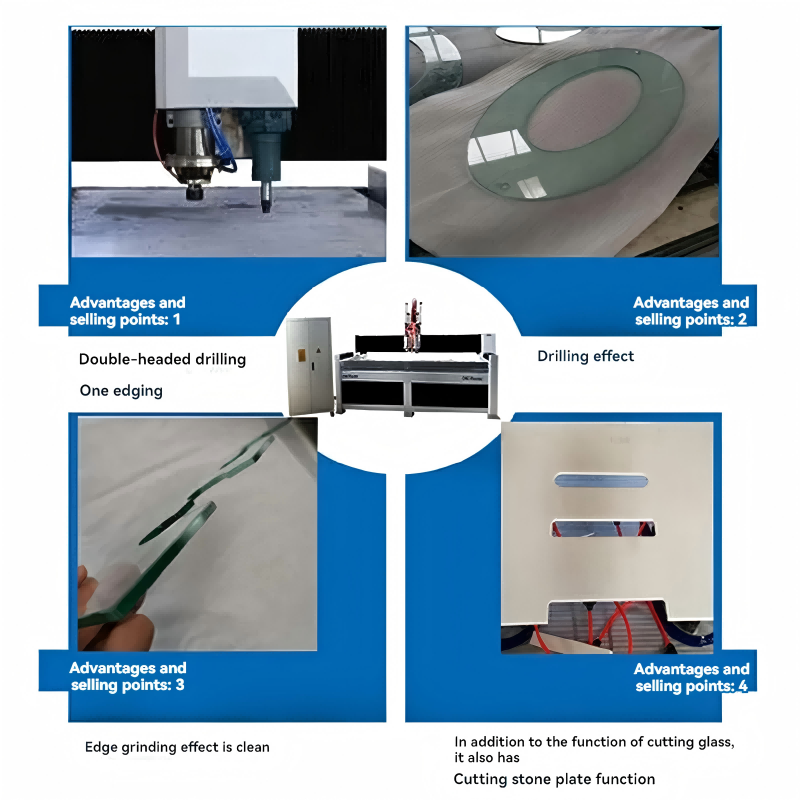 Advantages and selling points: 1

Double-headed drilling

One edging

Advantages and selling points: 2

Drilling effect

Advantages and selling points: 3

Edge grinding effect is clean

Advantages and selling points: 4

In addition to the function of cutting glass, it also has

Cutting stone plate function