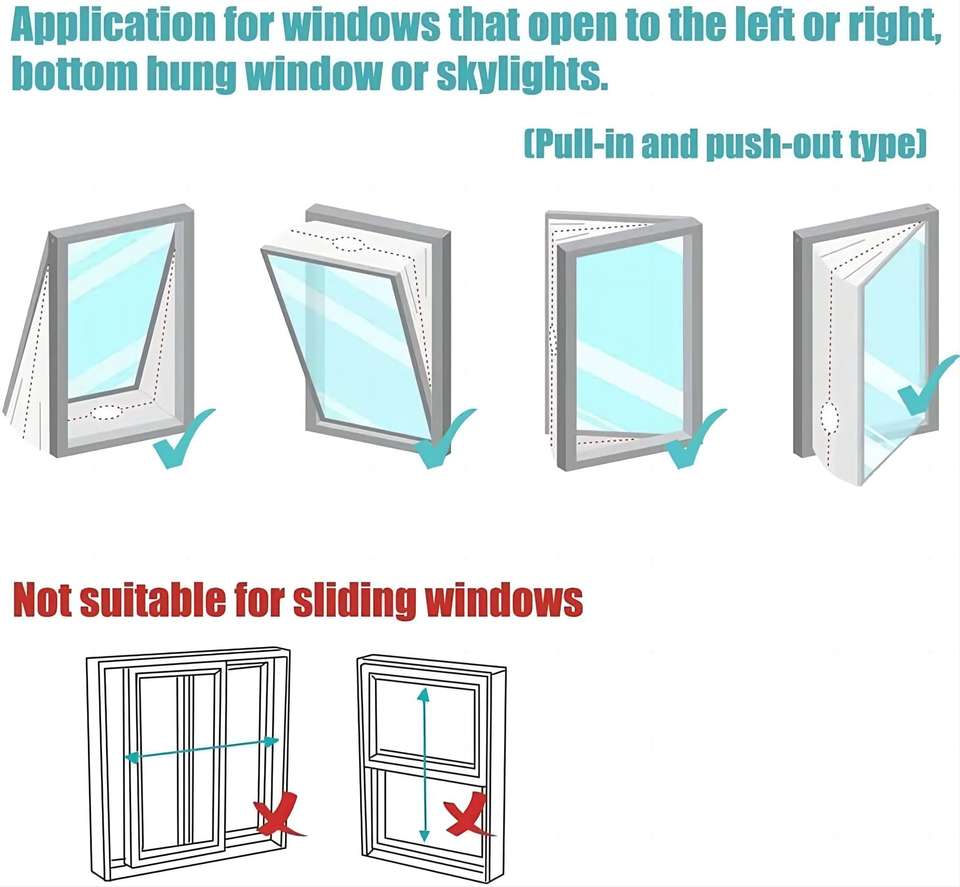 Application for windows that open to the left or right, bottom hung window or skylights.

(Pull-in and push-out type)

Not suitable for sliding windows