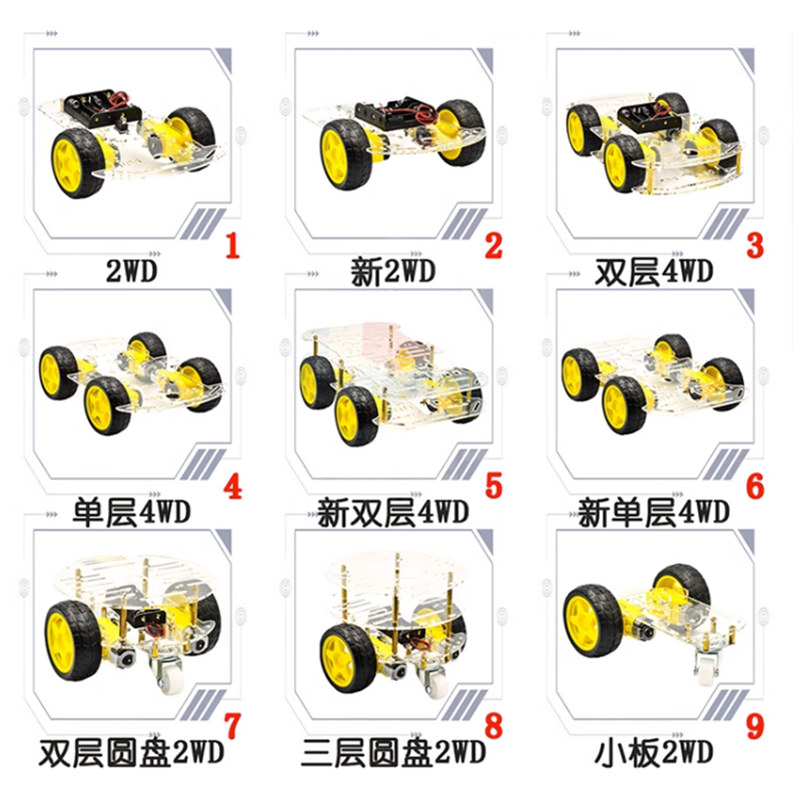 1
2WD

2
新2WD

3
双层4WD

4
单层4WD

5
新双层4WD

6
新单层4WD

7
双层圆盘2WD

8
三层圆盘2WD

9
小板2WD