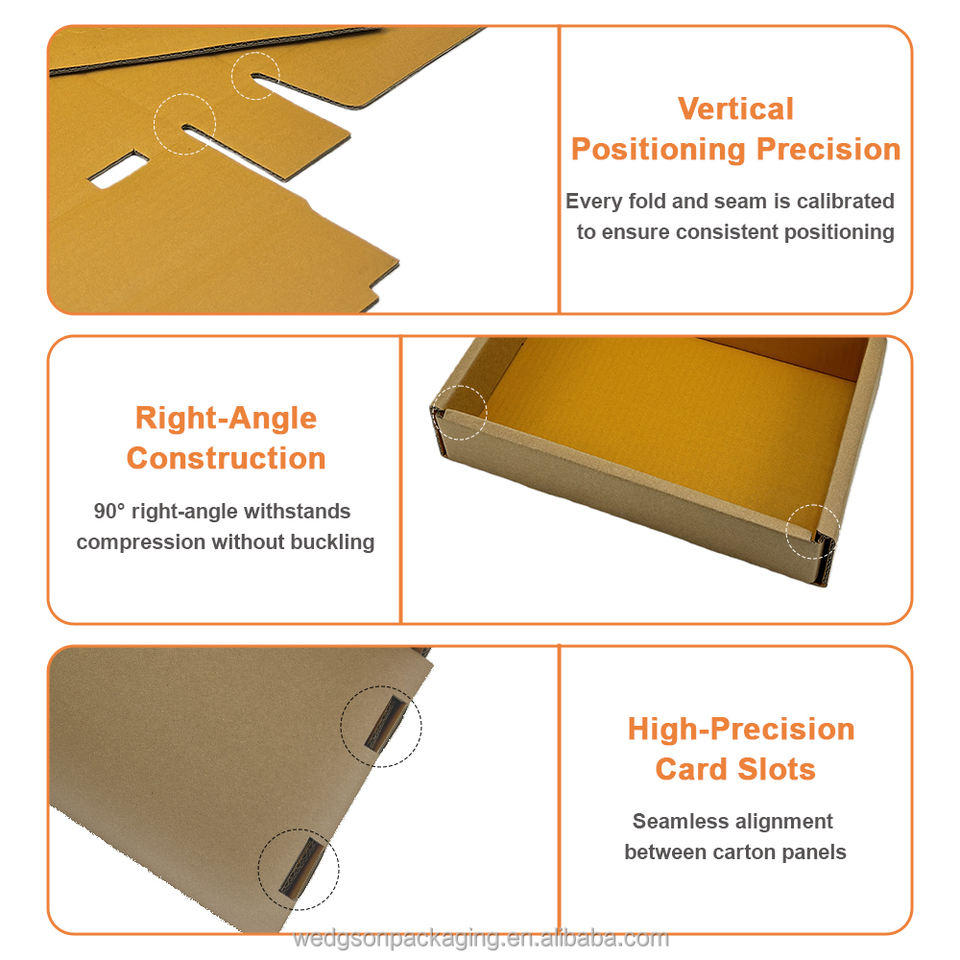 Vertical Positioning Precision

Every fold and seam is calibrated to ensure consistent positioning

Right-Angle Construction

90° right-angle withstands compression without buckling

High-Precision Card Slots

Seamless alignment between carton panels

wedgsonpackaging.en.alibaba.com