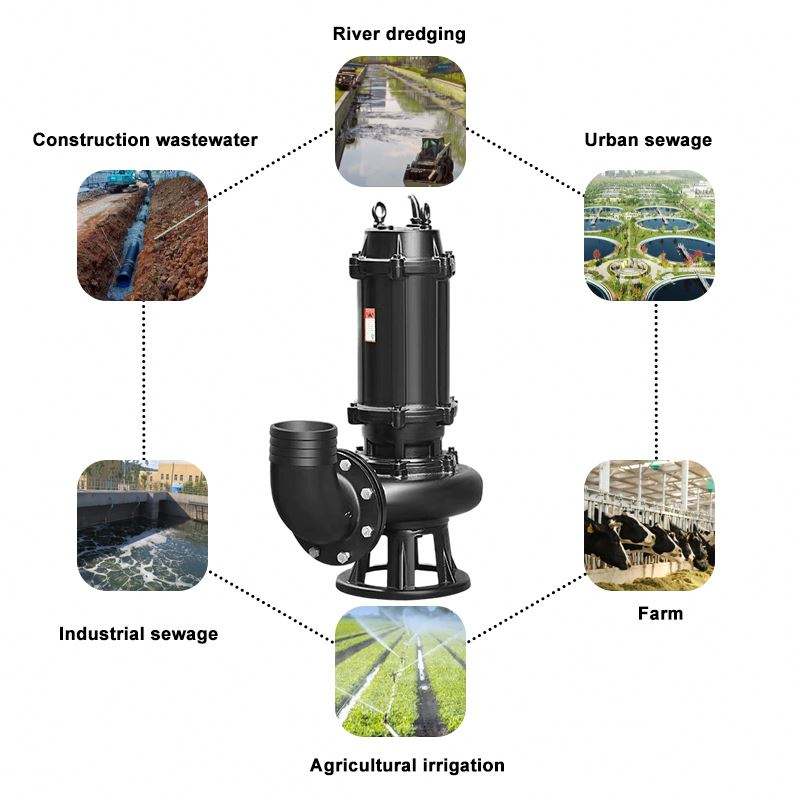 River dredging

Construction wastewater

Urban sewage

Industrial sewage

Farm

Agricultural irrigation