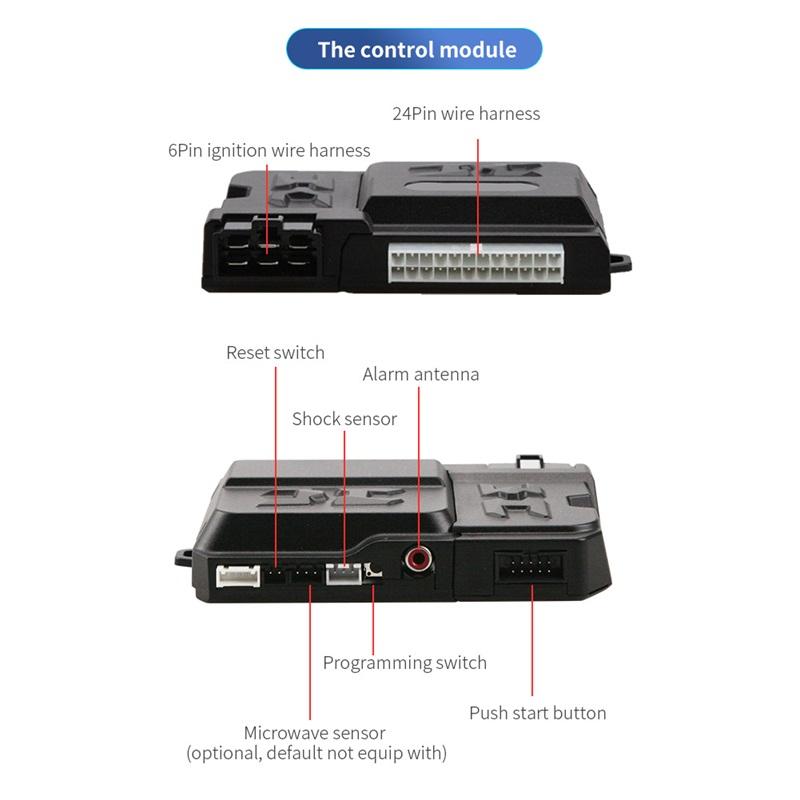 The control module

24Pin wire harness

6Pin ignition wire harness

Reset switch

Alarm antenna

Shock sensor

Programming switch

Push start button

Microwave sensor
(optional, default not equip with)