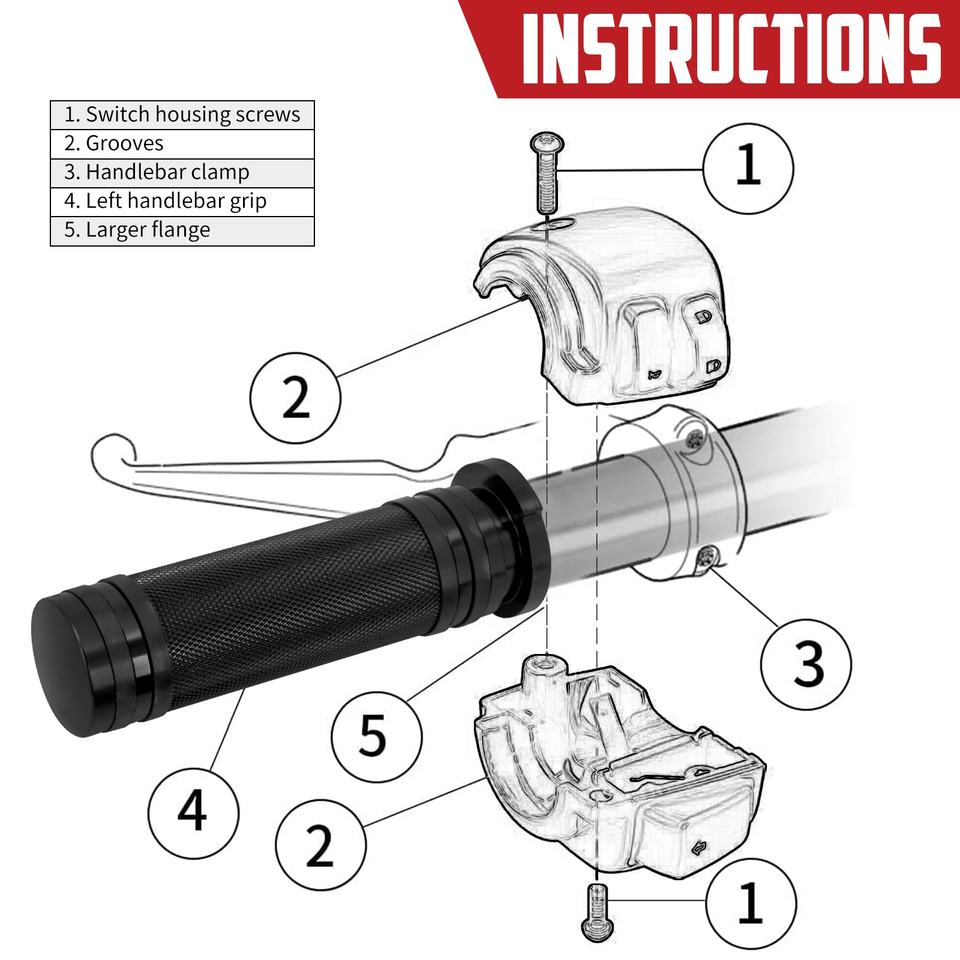 INSTRUCTIONS

| 1. Switch housing screws |
|---|
| 2. Grooves |
| 3. Handlebar clamp |
| 4. Left handlebar grip |
| 5. Larger flange |

1
2
3
5
4
2
1