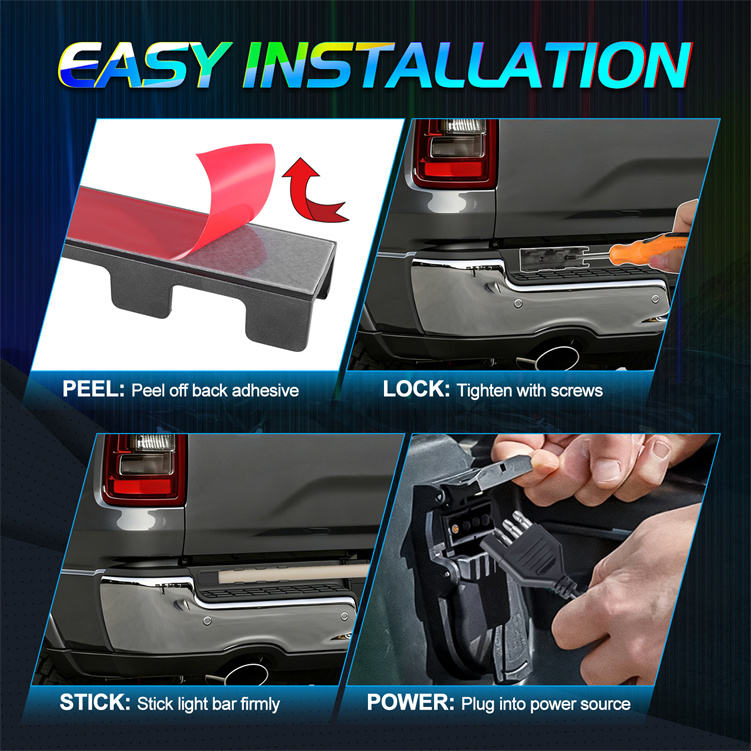 EASY INSTALLATION

PEEL: Peel off back adhesive

LOCK: Tighten with screws

STICK: Stick light bar firmly

POWER: Plug into power source