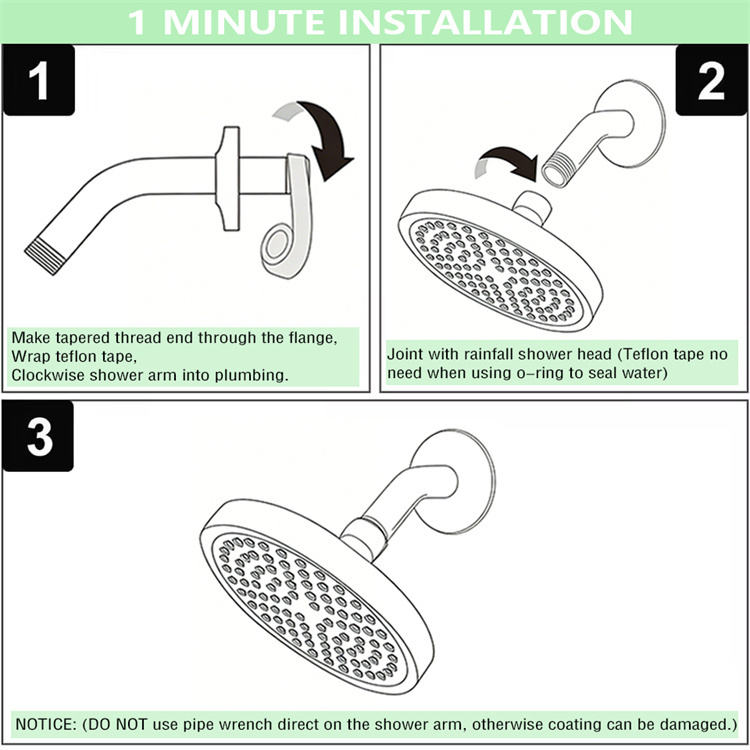 1 MINUTE INSTALLATION

1

Make tapered thread end through the flange,
Wrap teflon tape,
Clockwise shower arm into plumbing.

2

Joint with rainfall shower head (Teflon tape no need when using o-ring to seal water)

3

NOTICE: (DO NOT use pipe wrench direct on the shower arm, otherwise coating can be damaged.)