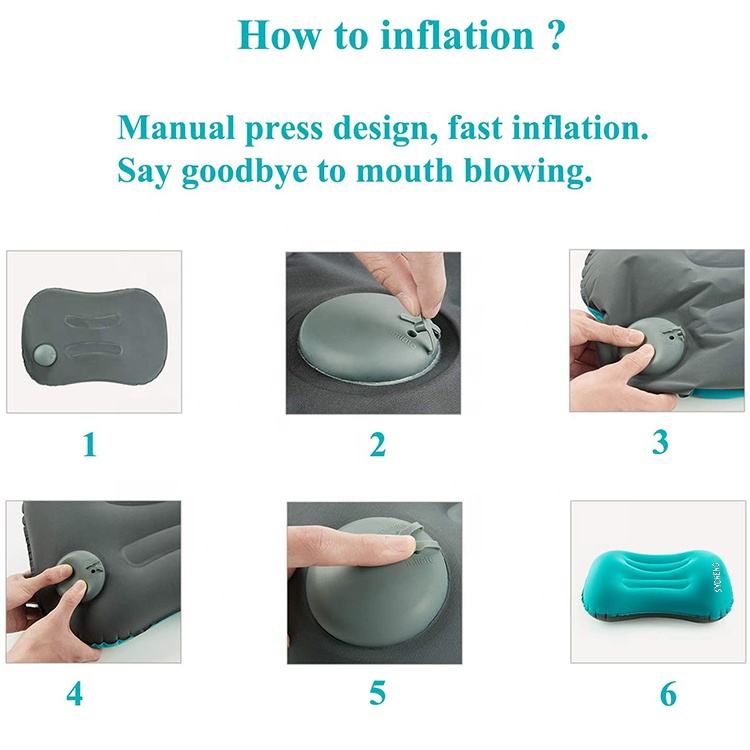 How to inflation ?

Manual press design, fast inflation.
Say goodbye to mouth blowing.

1

2

3

4

5

SYCHENG

6