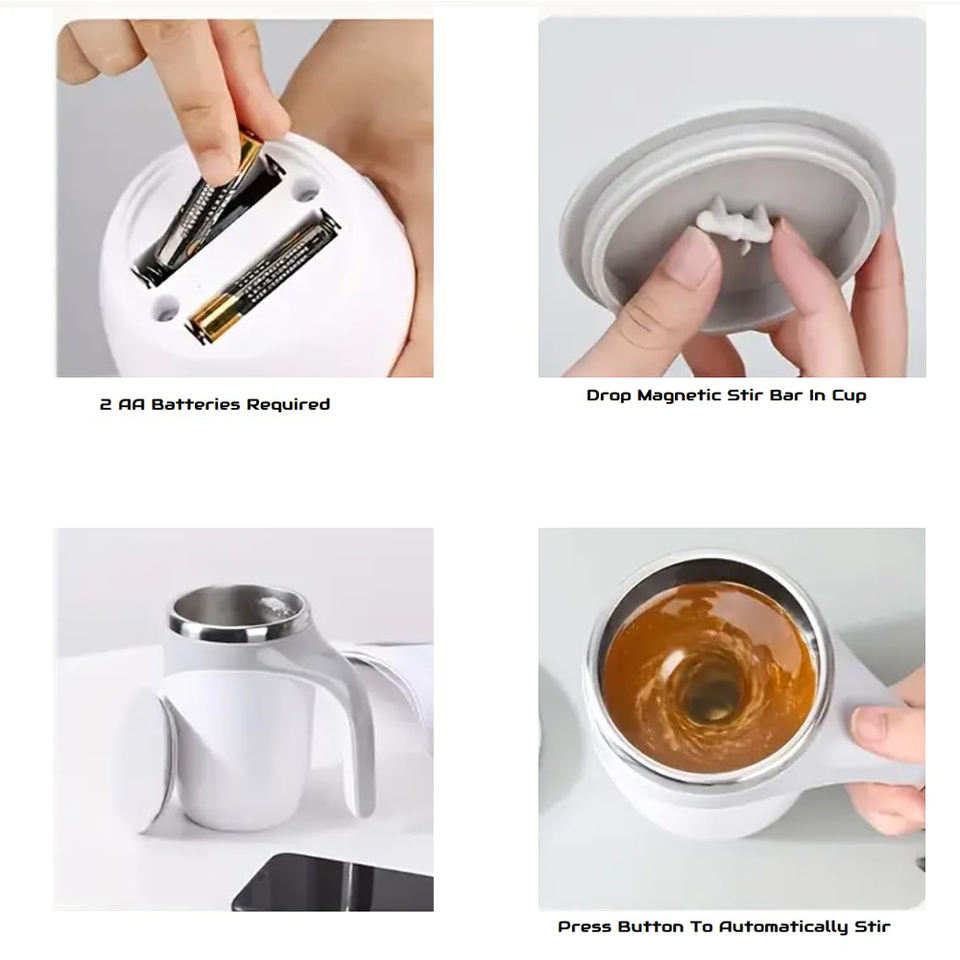 2 AA Batteries Required

Drop Magnetic Stir Bar In Cup

Press Button To Automatically Stir