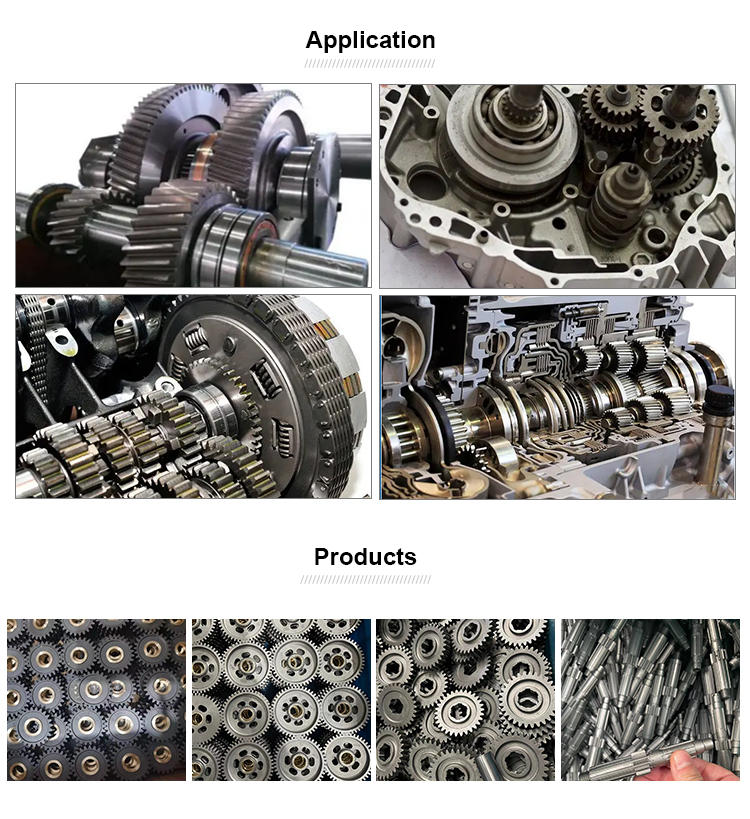 Application

Products