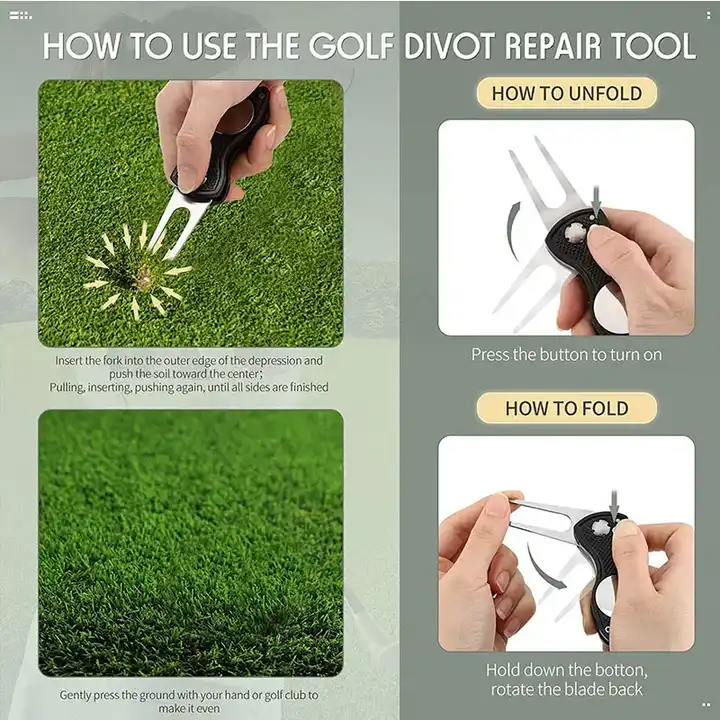 HOW TO USE THE GOLF DIVOT REPAIR TOOL

Insert the fork into the outer edge of the depression and push the soil toward the center;
Pulling, inserting, pushing again, until all sides are finished

Gently press the ground with your hand or golf club to make it even

HOW TO UNFOLD

Press the button to turn on

HOW TO FOLD

Hold down the botton, rotate the blade back