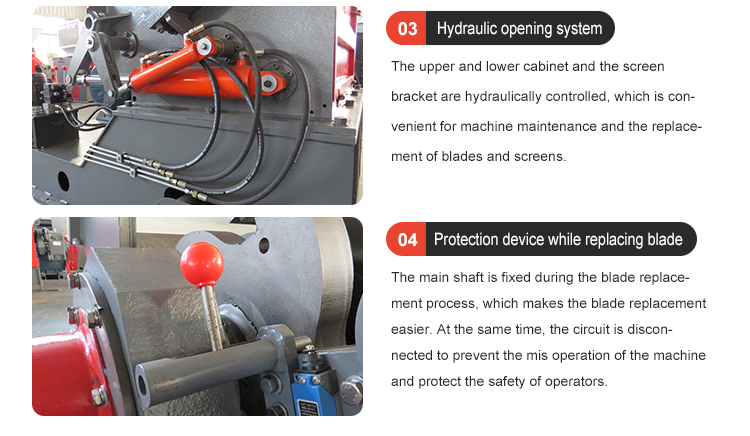 03 Hydraulic opening system

The upper and lower cabinet and the screen bracket are hydraulically controlled, which is convenient for machine maintenance and the replacement of blades and screens.

04 Protection device while replacing blade

The main shaft is fixed during the blade replacement process, which makes the blade replacement easier. At the same time, the circuit is disconnected to prevent the mis operation of the machine and protect the safety of operators.