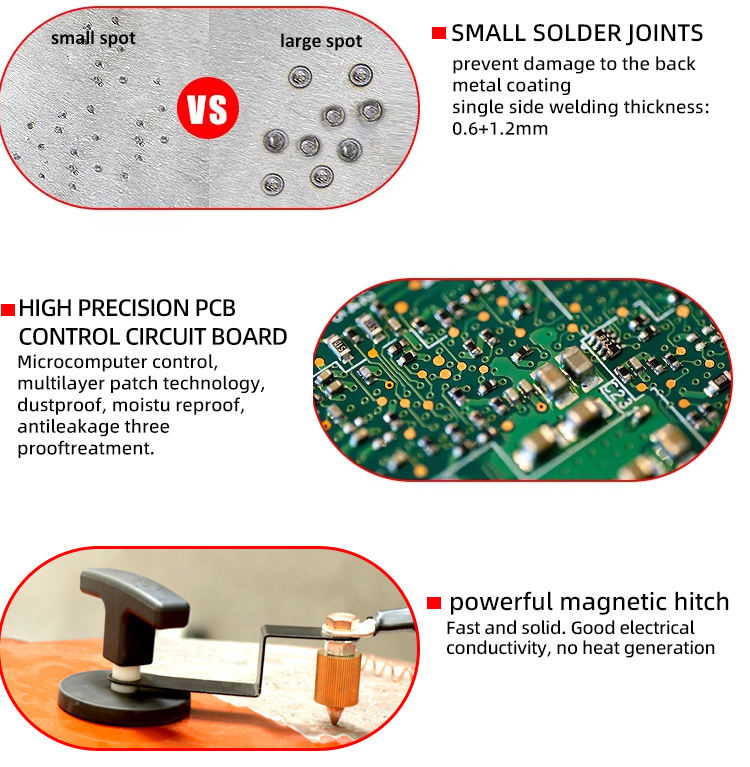 small spot

VS

large spot

SMALL SOLDER JOINTS
prevent damage to the back metal coating
single side welding thickness: 0.6+1.2mm

HIGH PRECISION PCB CONTROL CIRCUIT BOARD
Microcomputer control, multilayer patch technology, dustproof, moistu reproof, antileakage three prooftreatment.

powerful magnetic hitch
Fast and solid. Good electrical conductivity, no heat generation