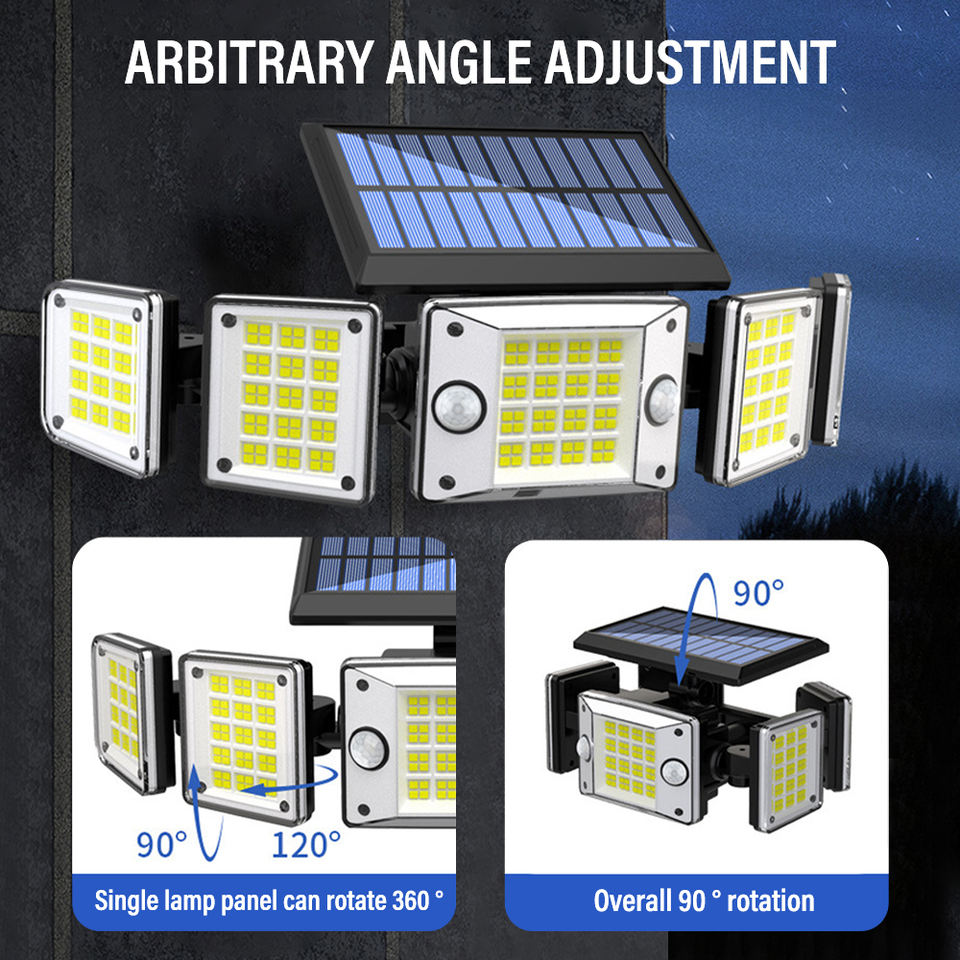 ARBITRARY ANGLE ADJUSTMENT

90°

120°

Single lamp panel can rotate 360 °

90°

Overall 90 ° rotation