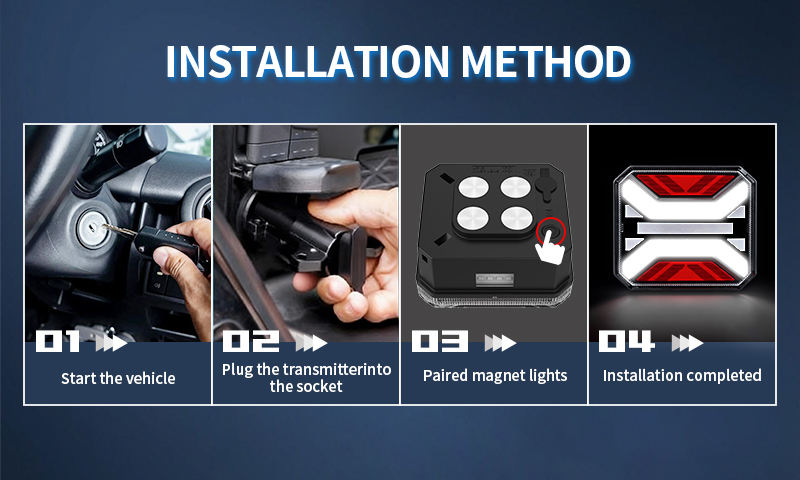 INSTALLATION METHOD

01

Start the vehicle

02

Plug the transmitterinto the socket

03

Paired magnet lights

04

Installation completed