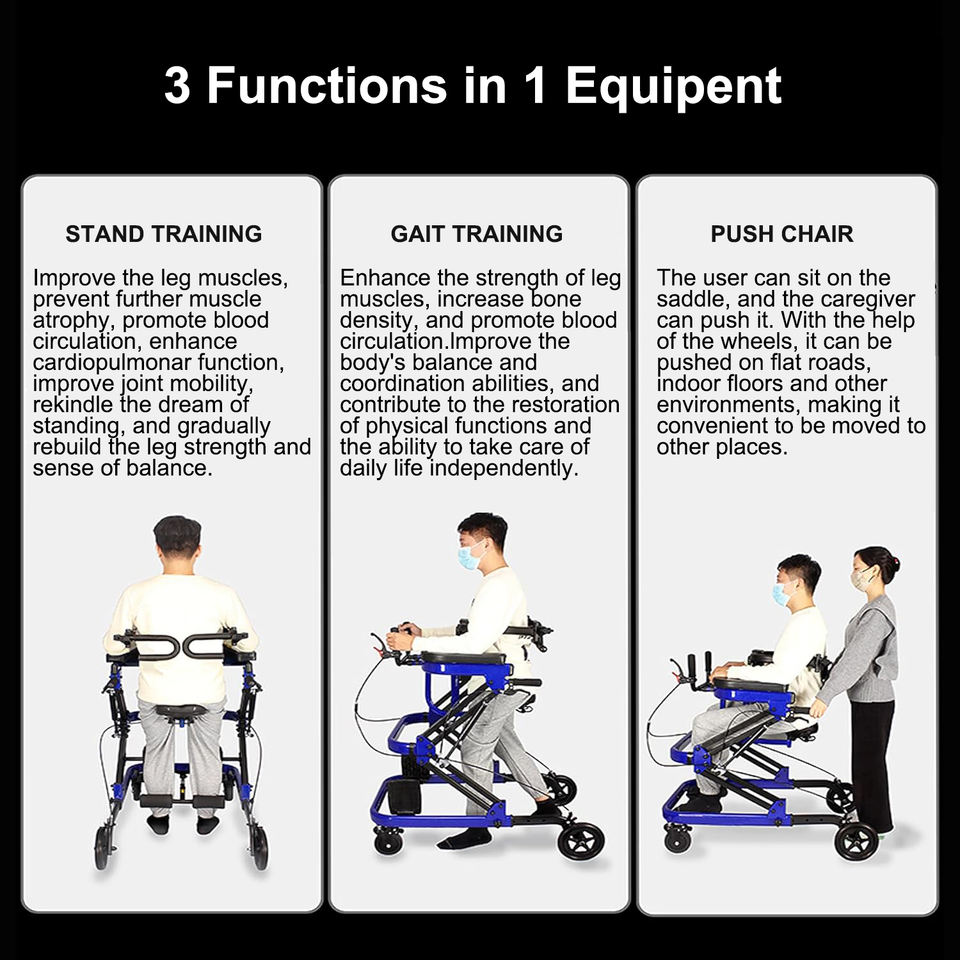 3 Functions in 1 Equipent

STAND TRAINING

Improve the leg muscles, prevent further muscle atrophy, promote blood circulation, enhance cardiopulmonar function, improve joint mobility, rekindle the dream of standing, and gradually rebuild the leg strength and sense of balance.

GAIT TRAINING

Enhance the strength of leg muscles, increase bone density, and promote blood circulation.Improve the body's balance and coordination abilities, and contribute to the restoration of physical functions and the ability to take care of daily life independently.

PUSH CHAIR

The user can sit on the saddle, and the caregiver can push it. With the help of the wheels, it can be pushed on flat roads, indoor floors and other environments, making it convenient to be moved to other places.