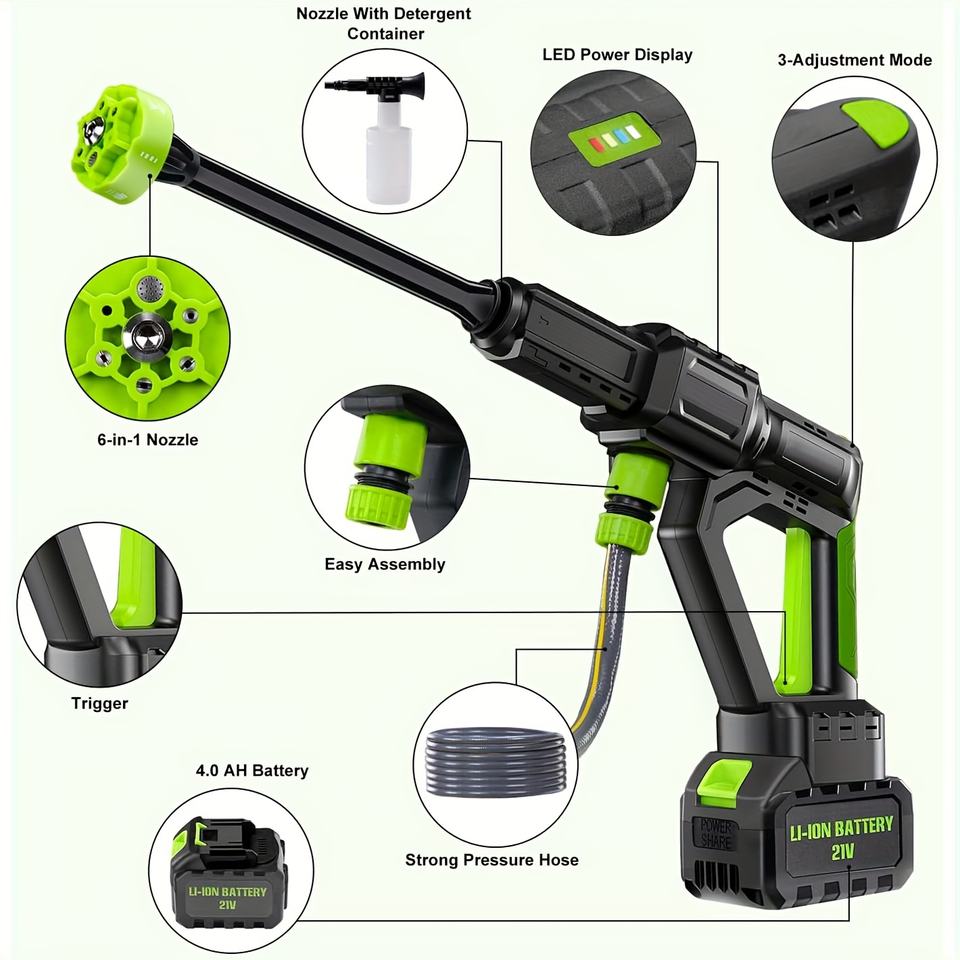 Nozzle With Detergent Container

LED Power Display

3-Adjustment Mode

6-in-1 Nozzle

Easy Assembly

Trigger

4.0 AH Battery

LI-ION BATTERY 21V

Strong Pressure Hose

POWER SHARE

LI-ION BATTERY 21V