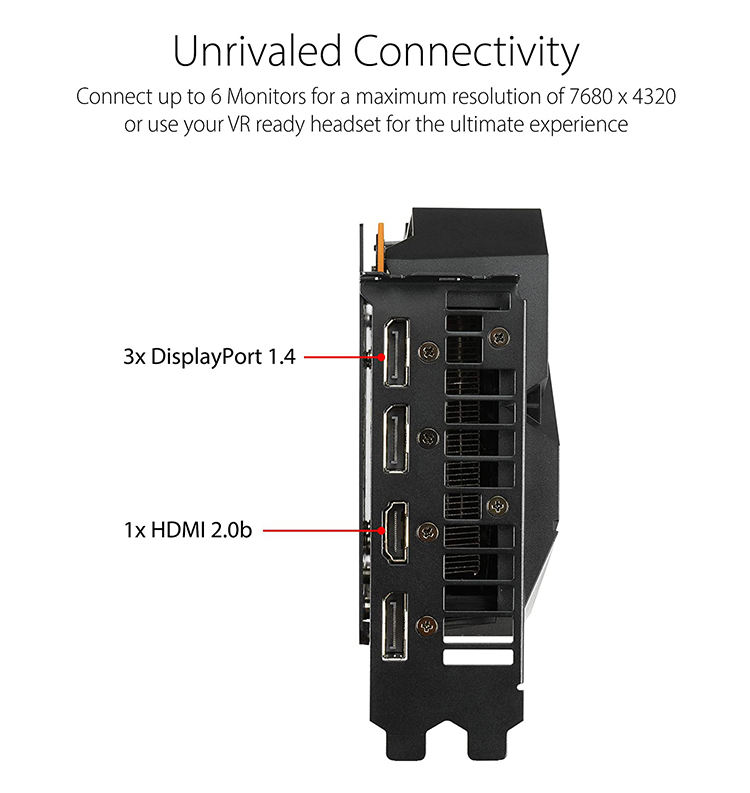 Unrivaled Connectivity

Connect up to 6 Monitors for a maximum resolution of 7680 x 4320 or use your VR ready headset for the ultimate experience

3x DisplayPort 1.4

1x HDMI 2.0b