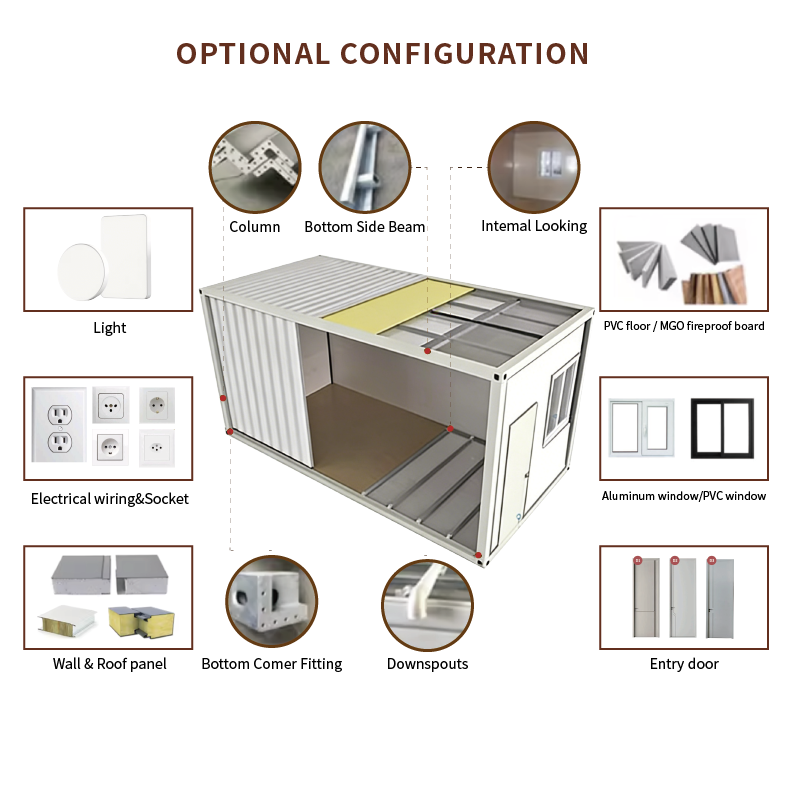 OPTIONAL CONFIGURATION

Column

Bottom Side Beam

Intemal Looking

Light

PVC floor / MGO fireproof board

Electrical wiring&Socket

Aluminum window/PVC window

Wall & Roof panel

Bottom Comer Fitting

Downspouts

Entry door