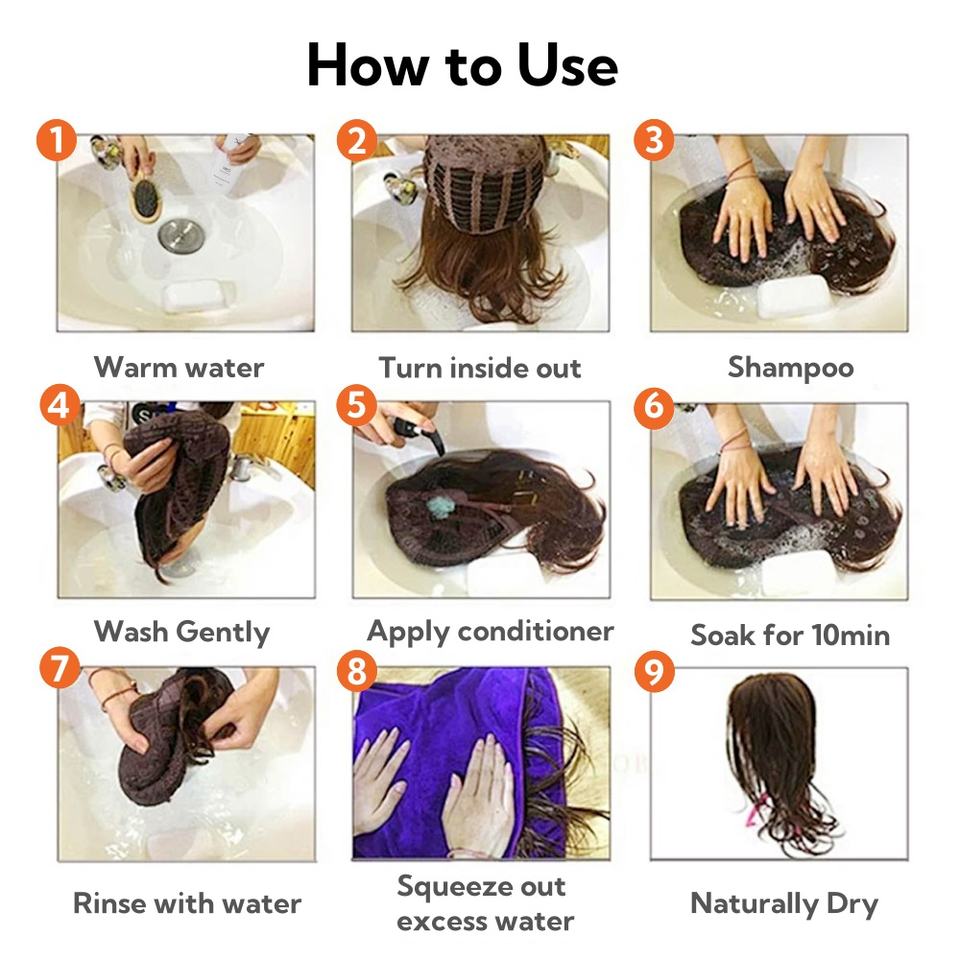 How to Use

1
Warm water

2
Turn inside out

3
Shampoo

4
Wash Gently

5
Apply conditioner

6
Soak for 10min

7
Rinse with water

8
Squeeze out excess water

9
Naturally Dry