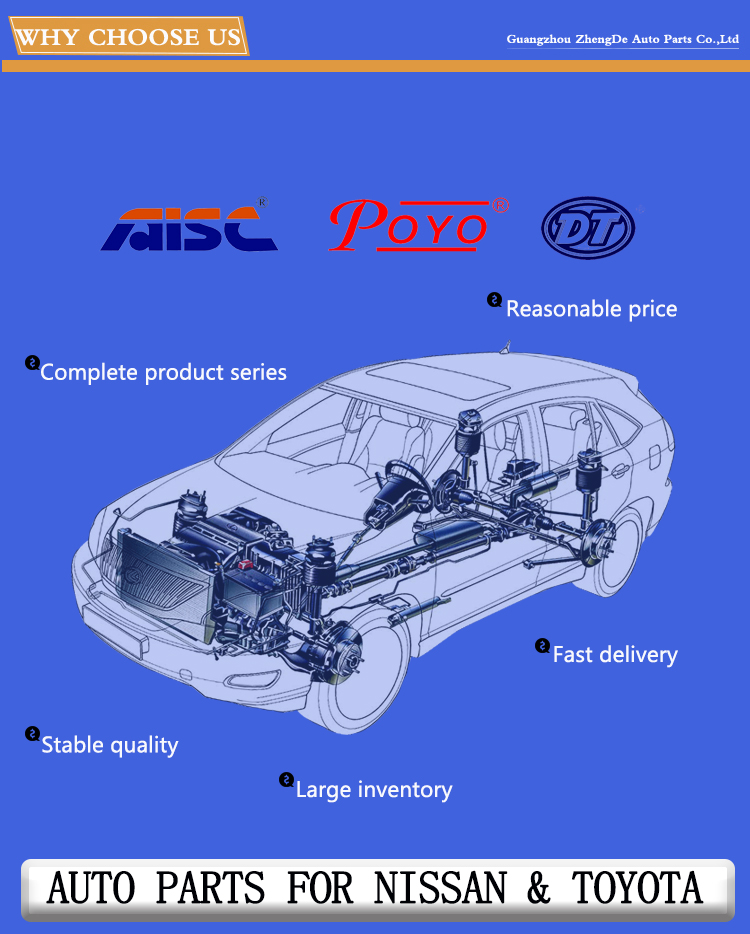 WHY CHOOSE US

Guangzhou ZhengDe Auto Parts Co.,Ltd

AISC®

POYO®

DT

Reasonable price

Complete product series

Fast delivery

Stable quality

Large inventory

AUTO PARTS FOR NISSAN & TOYOTA