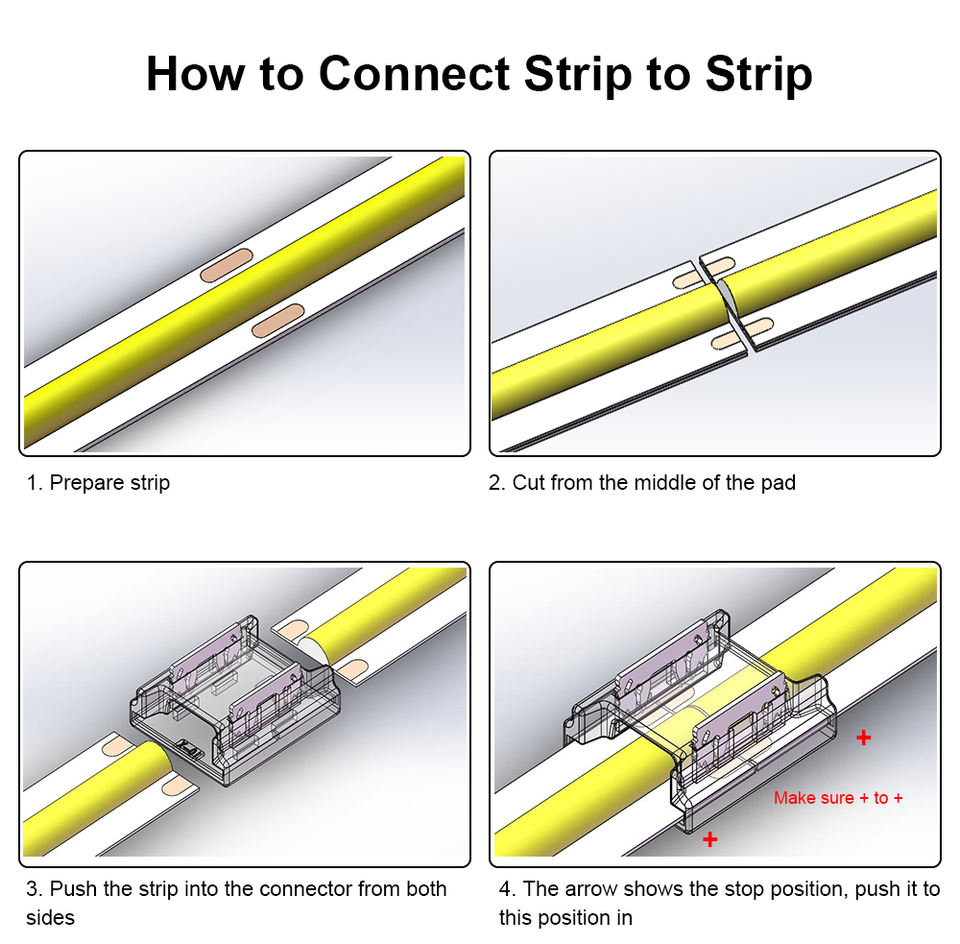 How to Connect Strip to Strip

1. Prepare strip

2. Cut from the middle of the pad

3. Push the strip into the connector from both sides

+

Make sure + to +

+

4. The arrow shows the stop position, push it to this position in