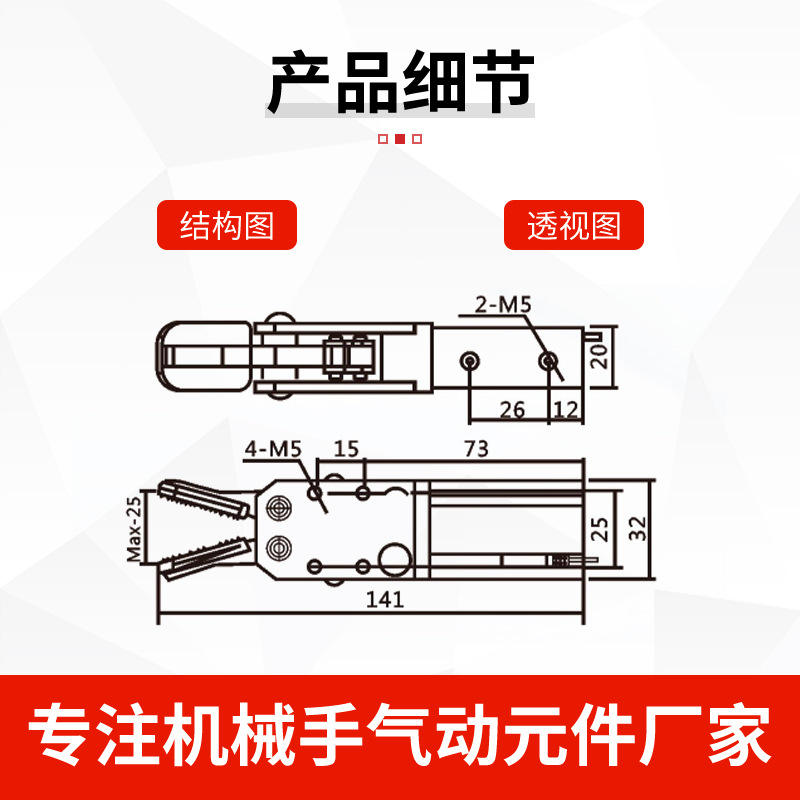 产品细节

结构图

透视图

2-M5

20

26 12

4-M5 15 73

Max-25

25 32

141

专注机械手气动元件厂家