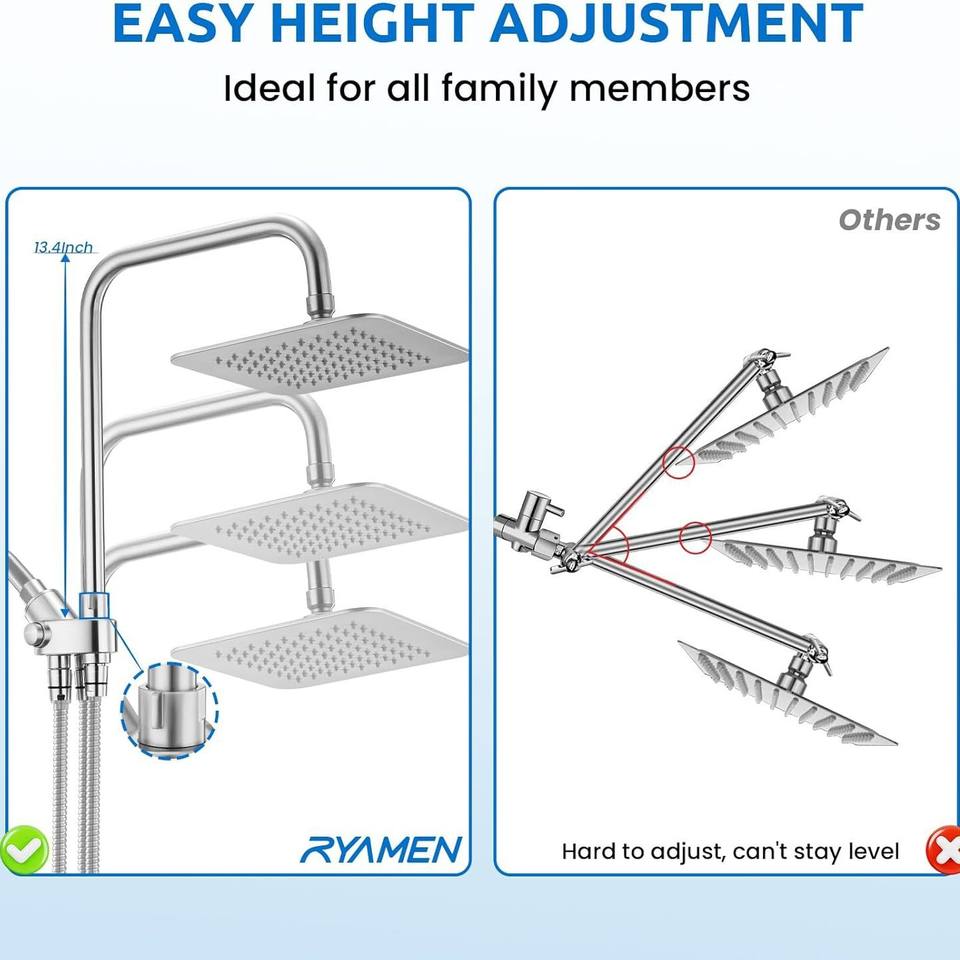 EASY HEIGHT ADJUSTMENT

Ideal for all family members

13.4Inch

RYAMEN

Others

Hard to adjust, can't stay level