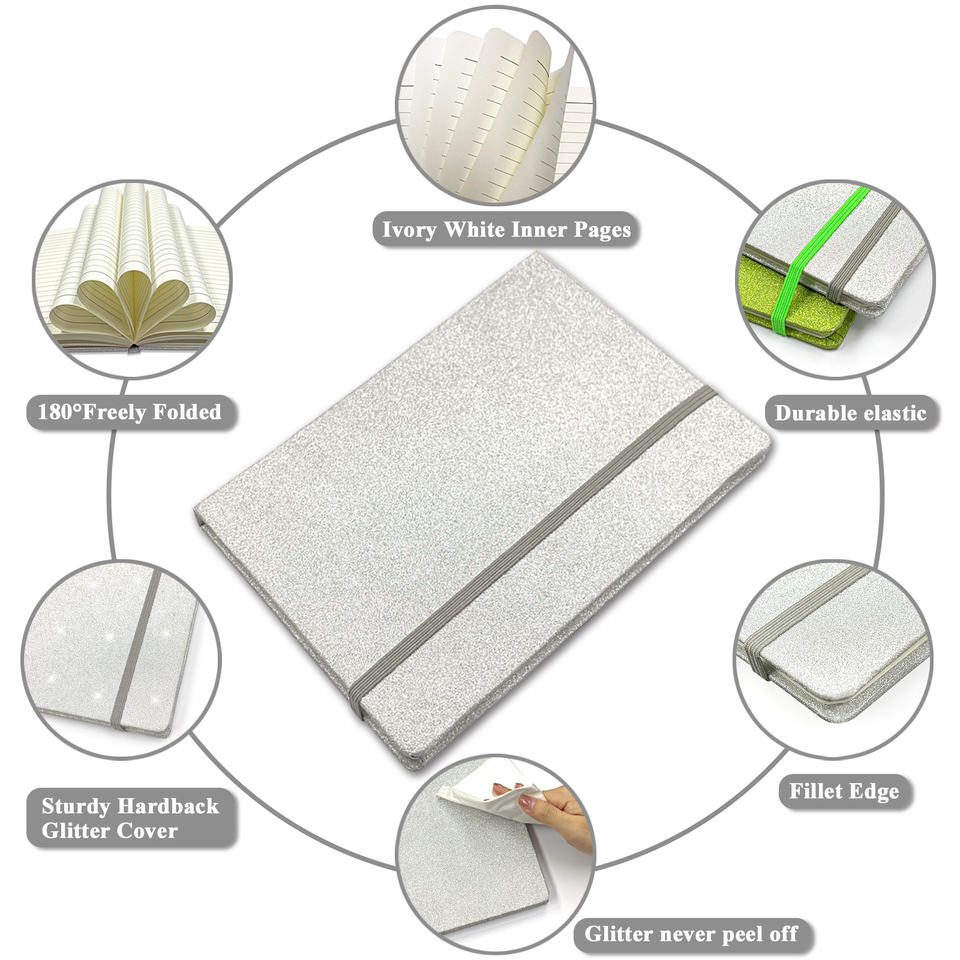 Ivory White Inner Pages

180°Freely Folded

Durable elastic

Sturdy Hardback Glitter Cover

Fillet Edge

Glitter never peel off