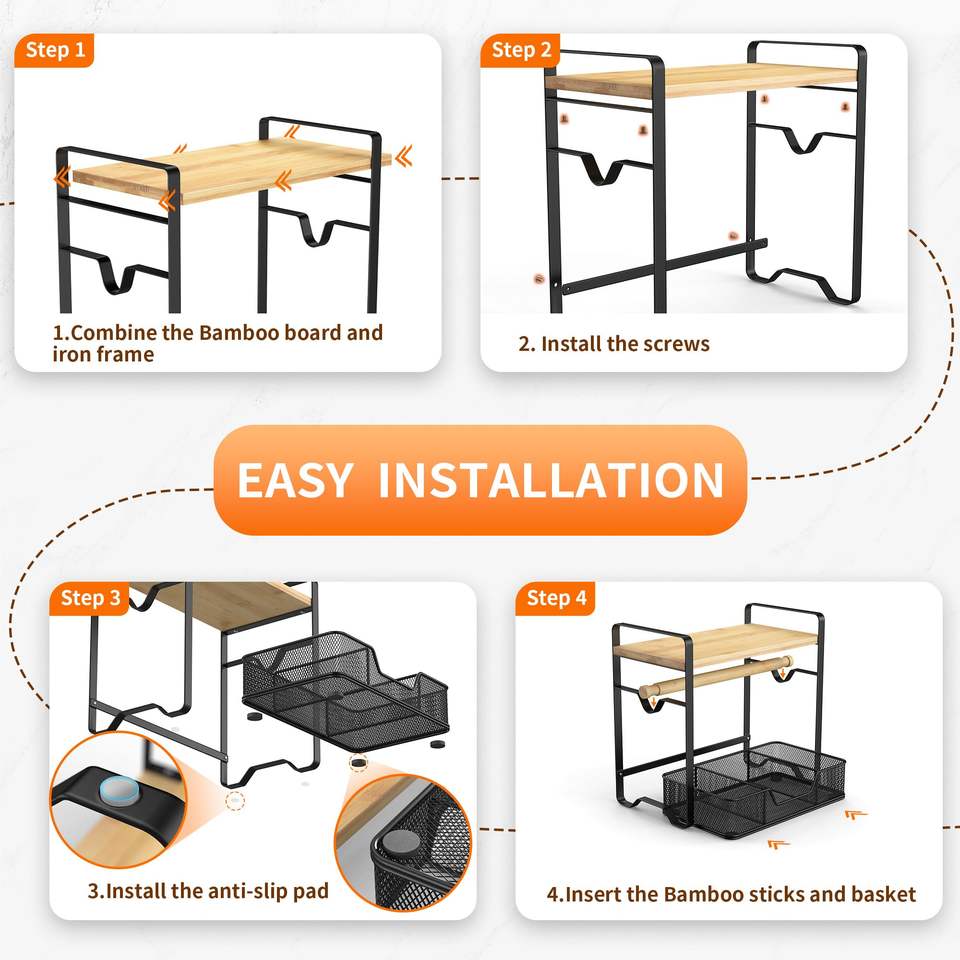 Step 1

1.Combine the Bamboo board and iron frame

Step 2

2. Install the screws

EASY INSTALLATION

Step 3

3.Install the anti-slip pad

Step 4

4.Insert the Bamboo sticks and basket