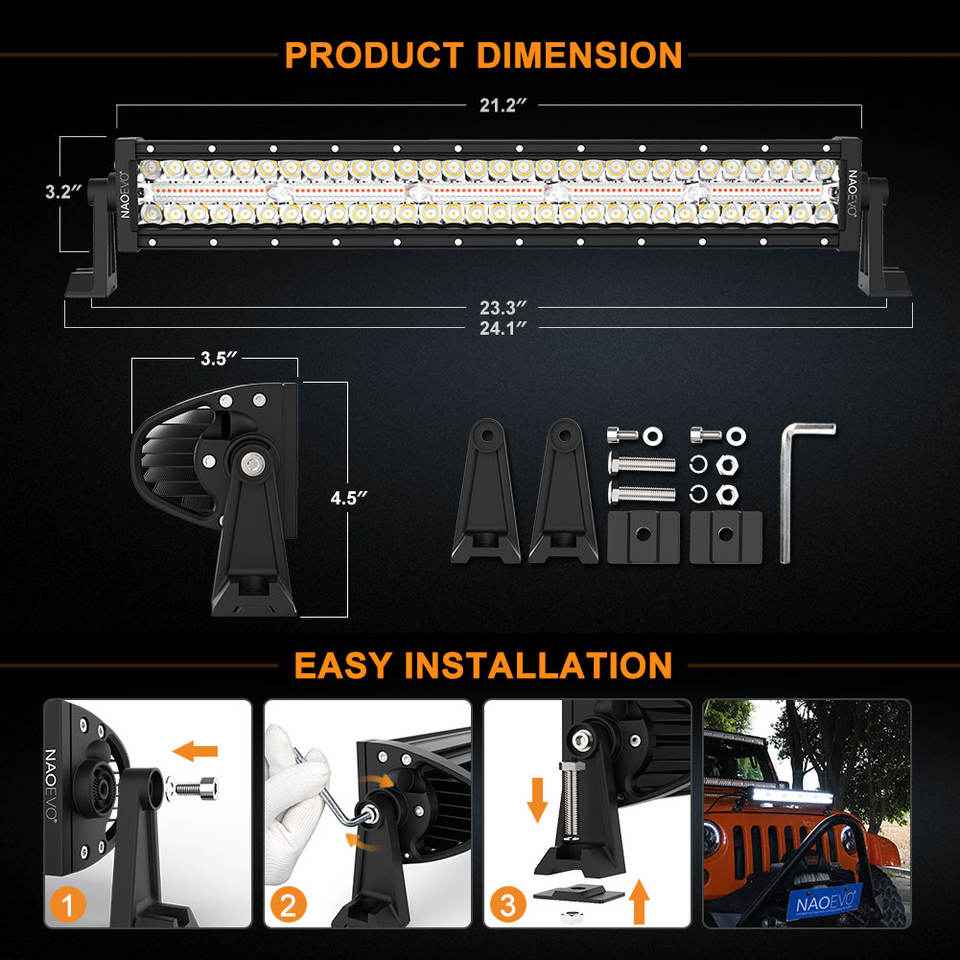 PRODUCT DIMENSION

21.2″

3.2″

NAOEVO

NAOEVO

23.3″

24.1″

3.5″

4.5″

EASY INSTALLATION

NAOEVO

1

2

3

NAOEVO