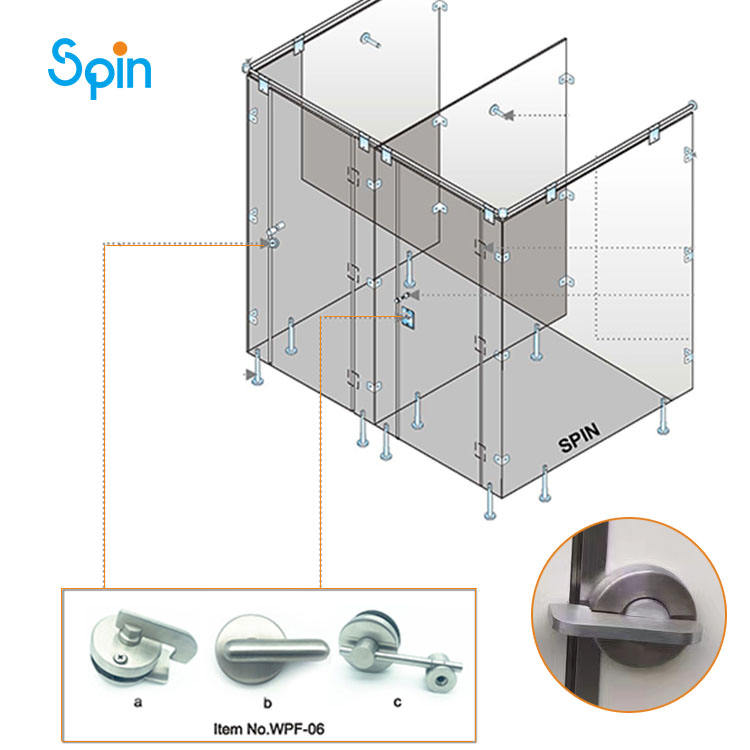 Spin

SPIN

a
b
c
Item No.WPF-06