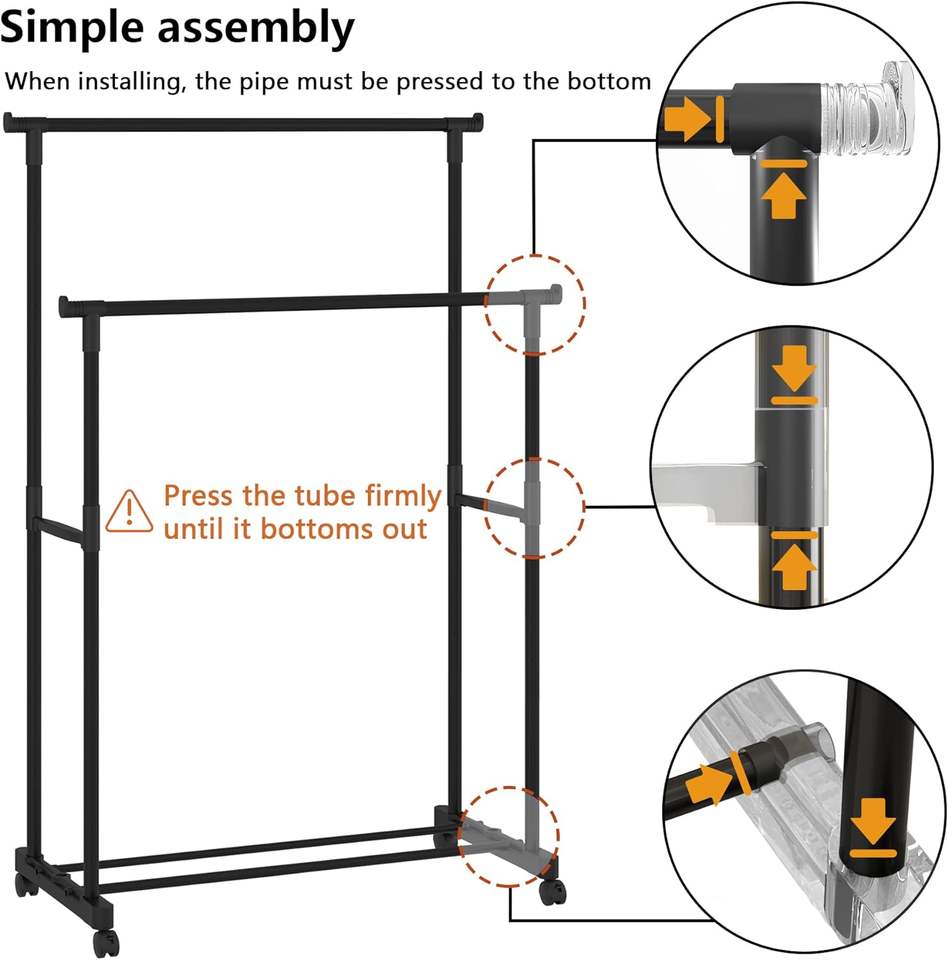 Simple assembly

When installing, the pipe must be pressed to the bottom

Press the tube firmly until it bottoms out